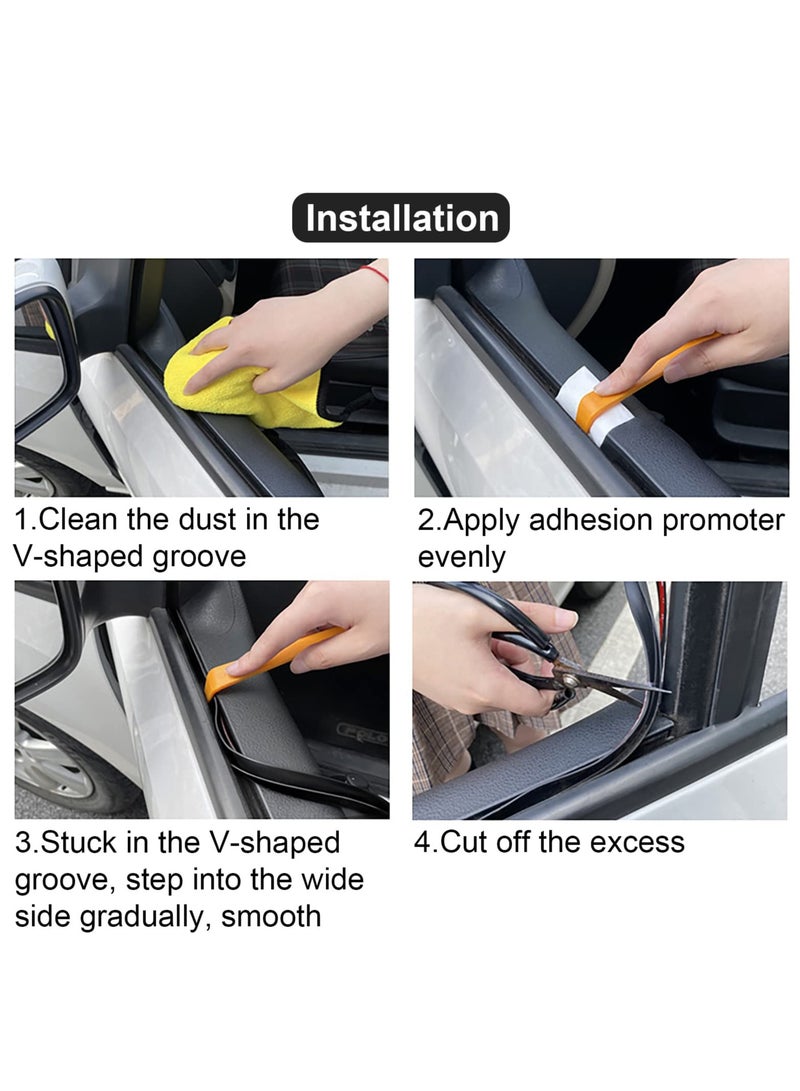 Installation

1.Clean the dust in the V-shaped groove

2.Apply adhesion promoter evenly

3.Stuck in the V-shaped groove, step into the wide side gradually, smooth

4.Cut off the excess