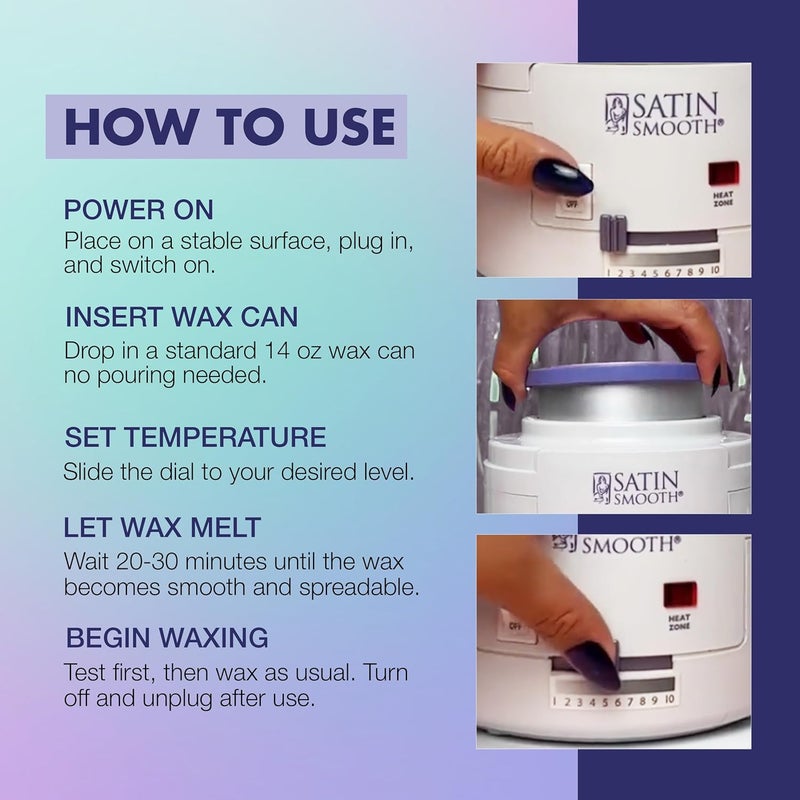 HOW TO USE

POWER ON
Place on a stable surface, plug in, and switch on.

INSERT WAX CAN
Drop in a standard 14 oz wax can no pouring needed.

SET TEMPERATURE
Slide the dial to your desired level.

LET WAX MELT
Wait 20-30 minutes until the wax becomes smooth and spreadable.

BEGIN WAXING
Test first, then wax as usual. Turn off and unplug after use.

SATIN SMOOTH®
OFF
HEAT ZONE
1 2 3 4 5 6 7 8 9 10

SATIN SMOOTH®

SMOOTH®
OFF
HEAT ZONE
1 2 3 4 5 6 7 8 9 10