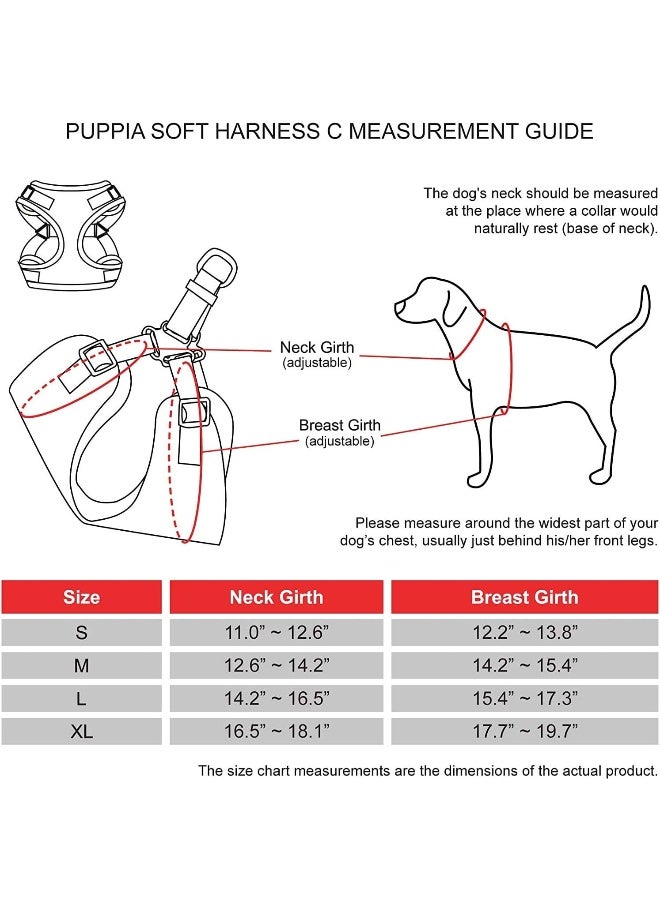 PUPPIA SOFT HARNESS C MEASUREMENT GUIDE

The dog's neck should be measured at the place where a collar would naturally rest (base of neck).

Neck Girth
(adjustable)

Breast Girth
(adjustable)

Please measure around the widest part of your dog's chest, usually just behind his/her front legs.

| Size | Neck Girth | Breast Girth |
|---|---|---|
| S | 11.0" ~ 12.6" | 12.2" ~ 13.8" |
| M | 12.6" ~ 14.2" | 14.2" ~ 15.4" |
| L | 14.2" ~ 16.5" | 15.4" ~ 17.3" |
| XL | 16.5" ~ 18.1" | 17.7" ~ 19.7" |

The size chart measurements are the dimensions of the actual product.