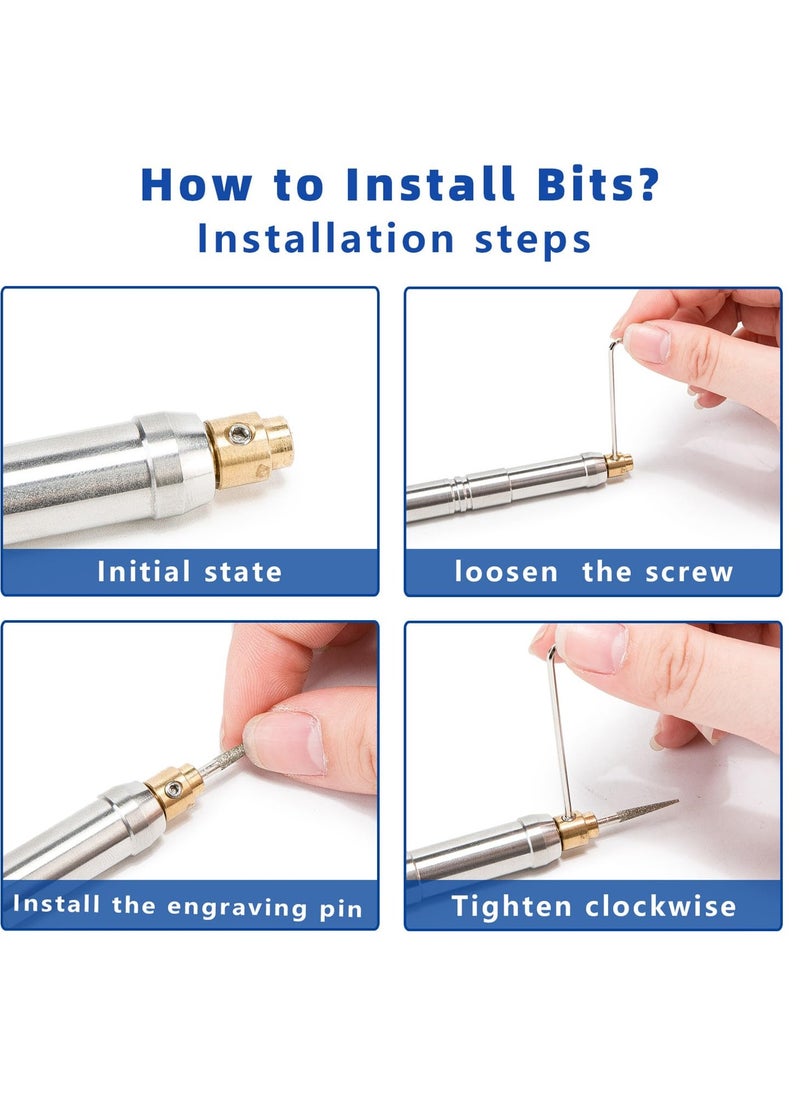 How to Install Bits?
Installation steps

Initial state

loosen the screw

Install the engraving pin

Tighten clockwise