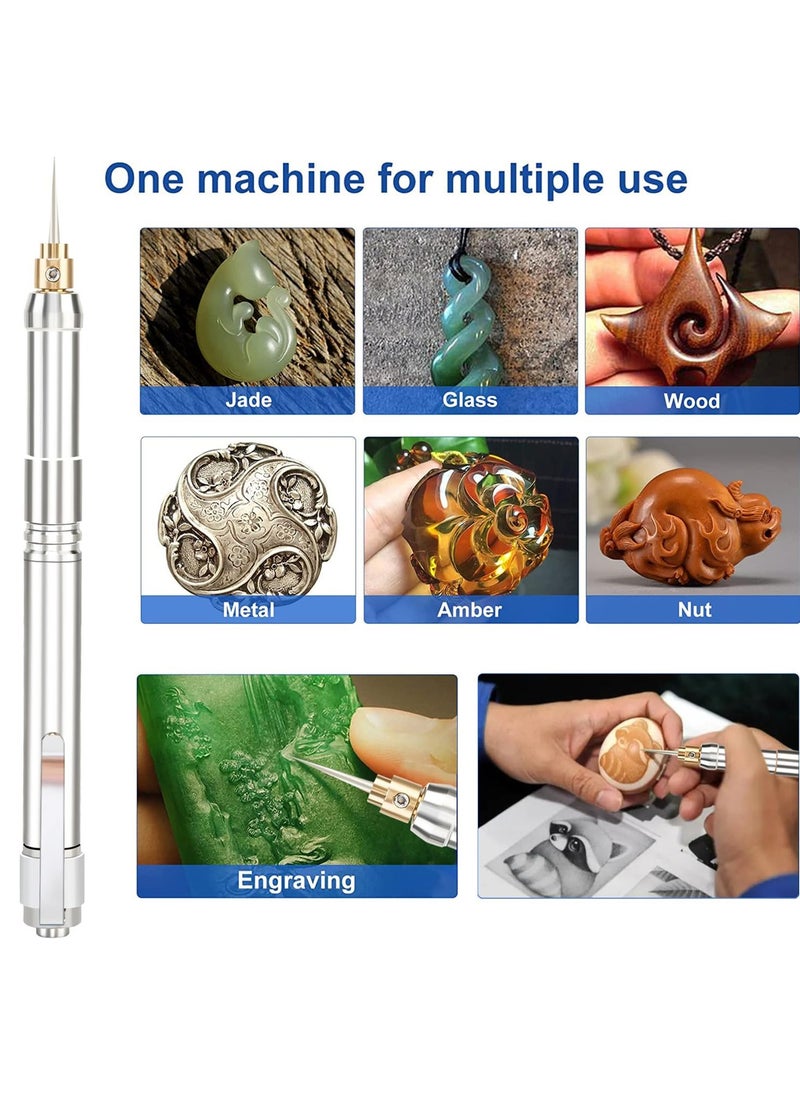 One machine for multiple use

Jade

Glass

Wood

Metal

Amber

Nut

Engraving