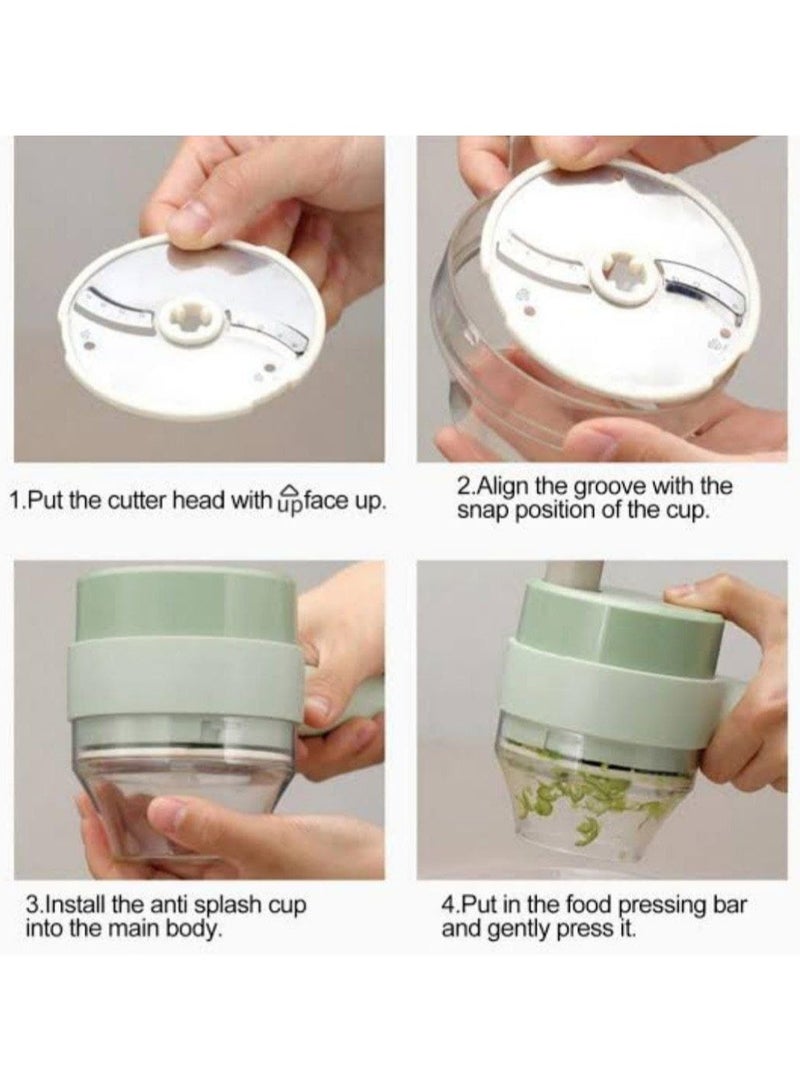 1.Put the cutter head with up face up.

2.Align the groove with the snap position of the cup.

3.Install the anti splash cup into the main body.

4.Put in the food pressing bar and gently press it.