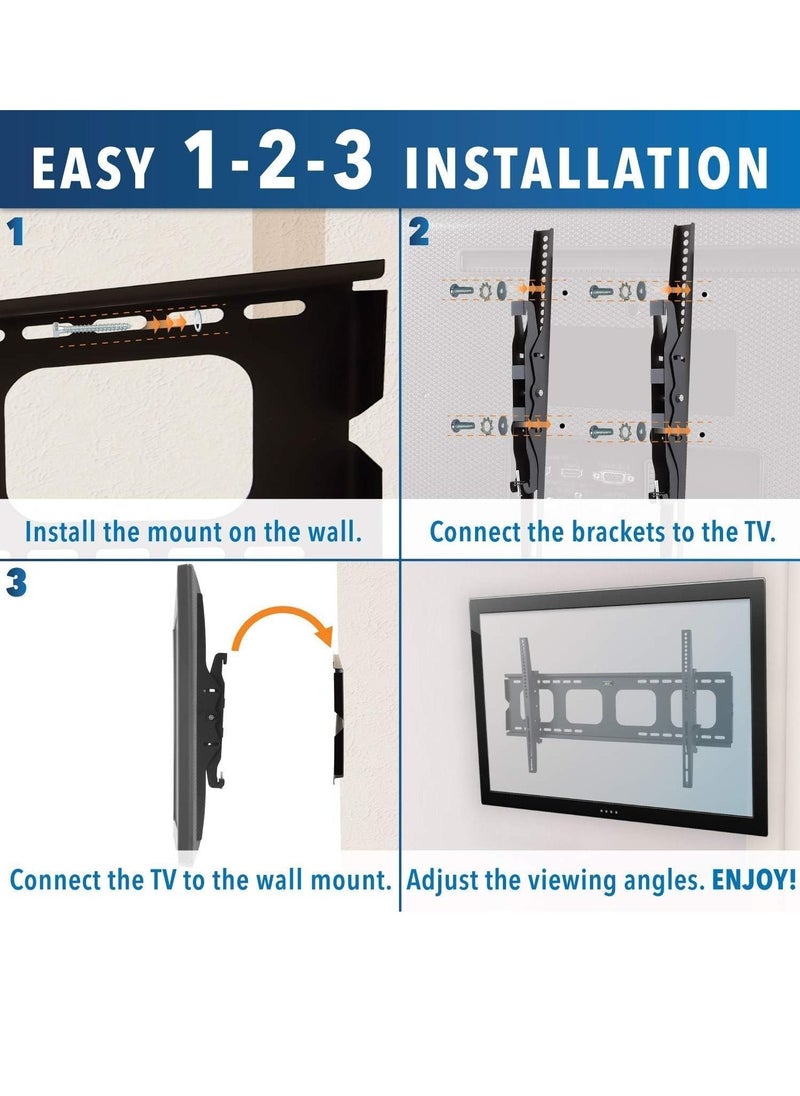 EASY 1-2-3 INSTALLATION

1

Install the mount on the wall.

2

Connect the brackets to the TV.

3

Connect the TV to the wall mount.

Adjust the viewing angles. ENJOY!