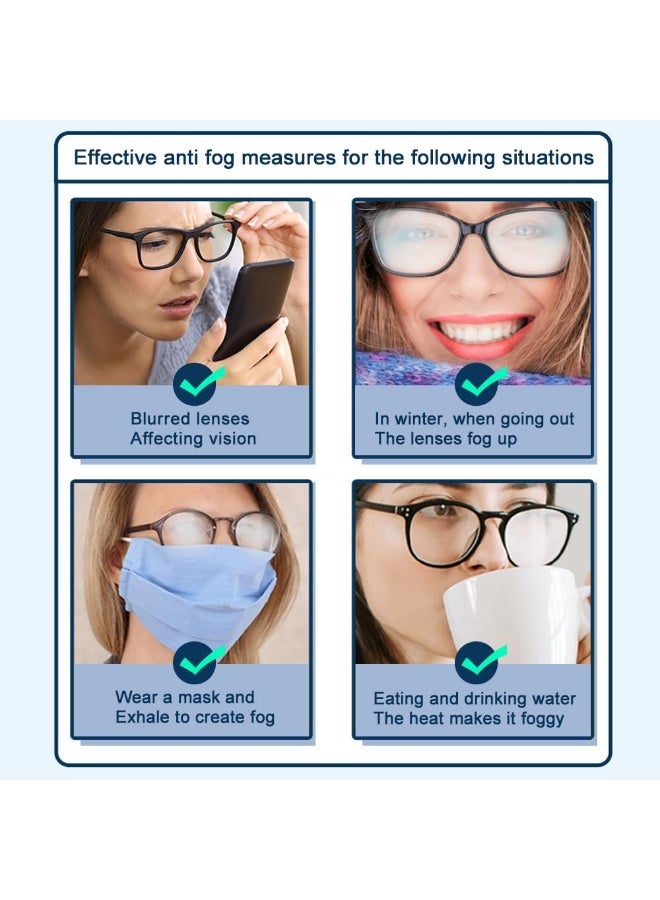 Effective anti fog measures for the following situations

Blurred lenses
Affecting vision

In winter, when going out
The lenses fog up

Wear a mask and
Exhale to create fog

Eating and drinking water
The heat makes it foggy