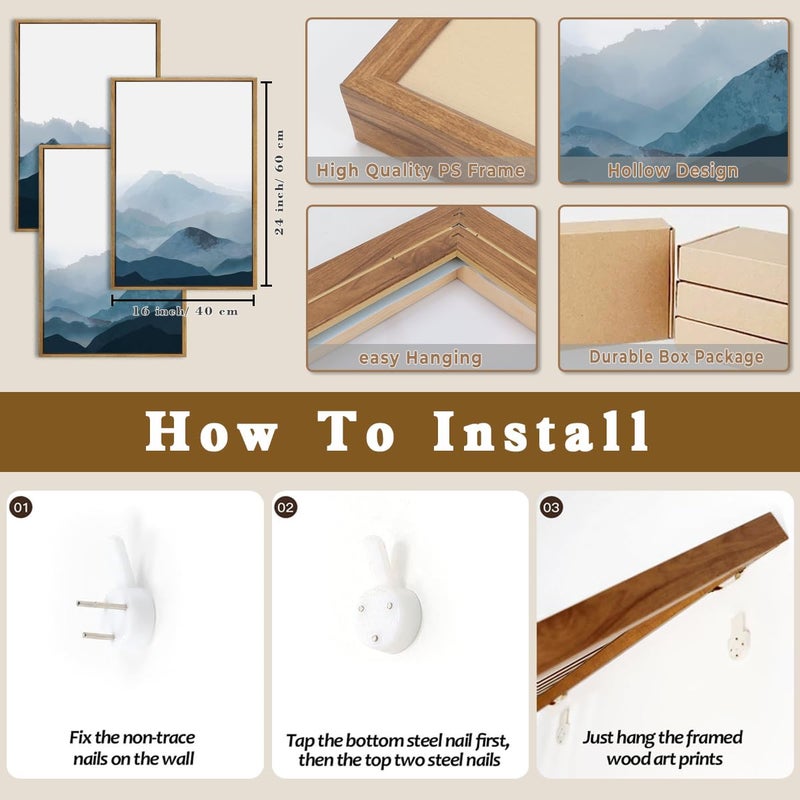 24 inch/ 60 cm

16 inch/ 40 cm

High Quality PS Frame

Hollow Design

easy Hanging

Durable Box Package

How To Install

01

Fix the non-trace nails on the wall

02

Tap the bottom steel nail first, then the top two steel nails

03

Just hang the framed wood art prints