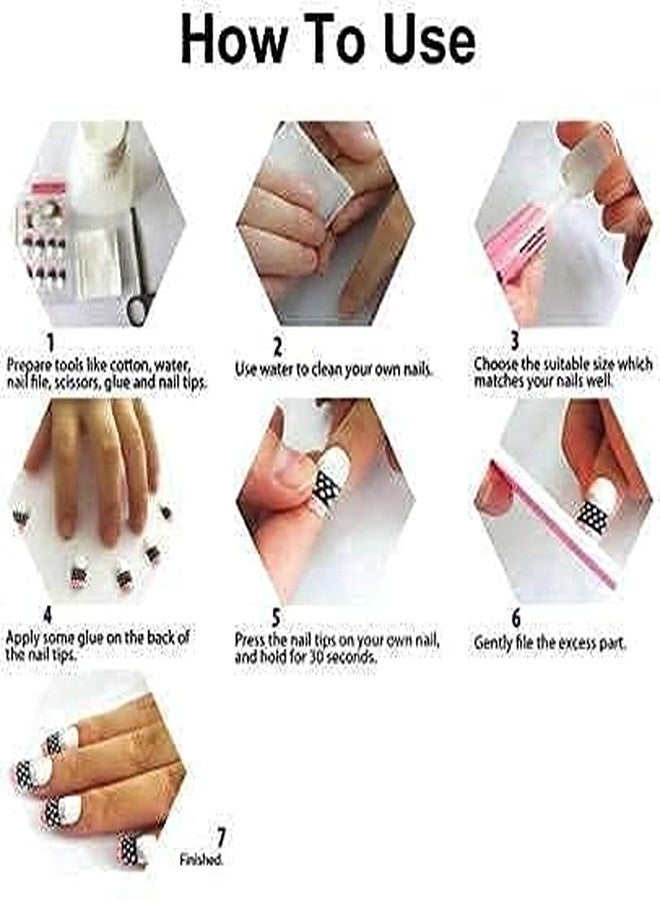 How To Use

1
Prepare tools like cotton, water, nail file, scissors, glue and nail tips.

2
Use water to clean your own nails.

3
Choose the suitable size which matches your nails well.

4
Apply some glue on the back of the nail tips.

5
Press the nail tips on your own nail, and hold for 30 seconds.

6
Gently file the excess part.

7
Finished.