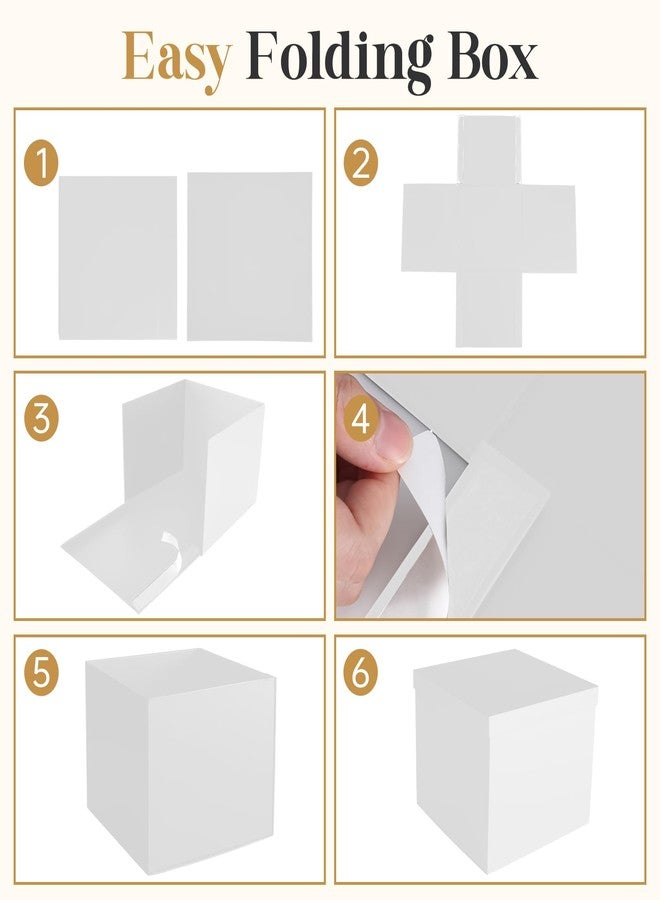 Easy Folding Box

1

2

3

4

5

6