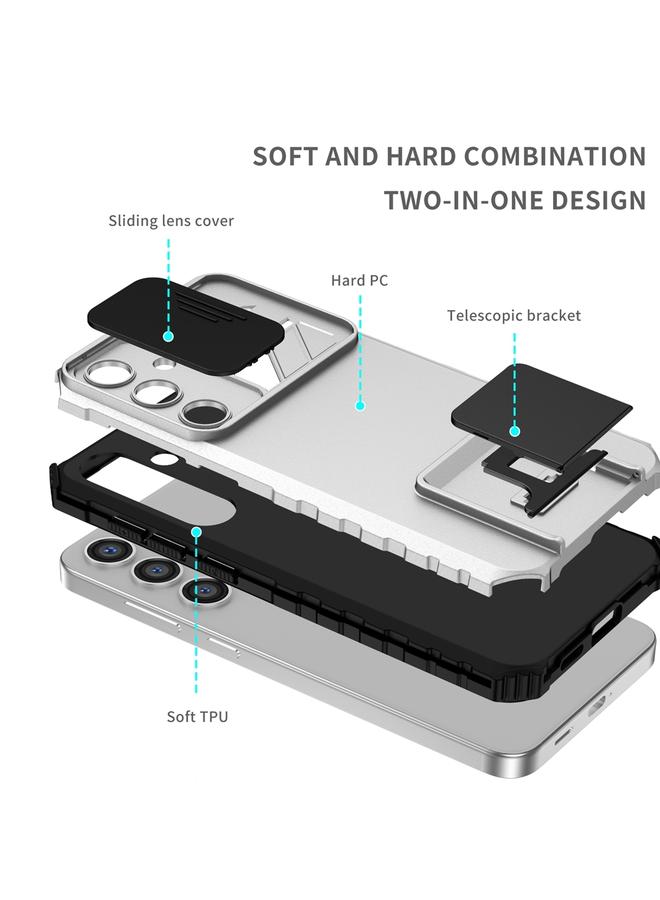 SOFT AND HARD COMBINATION
TWO-IN-ONE DESIGN

Sliding lens cover

Hard PC

Telescopic bracket

Soft TPU