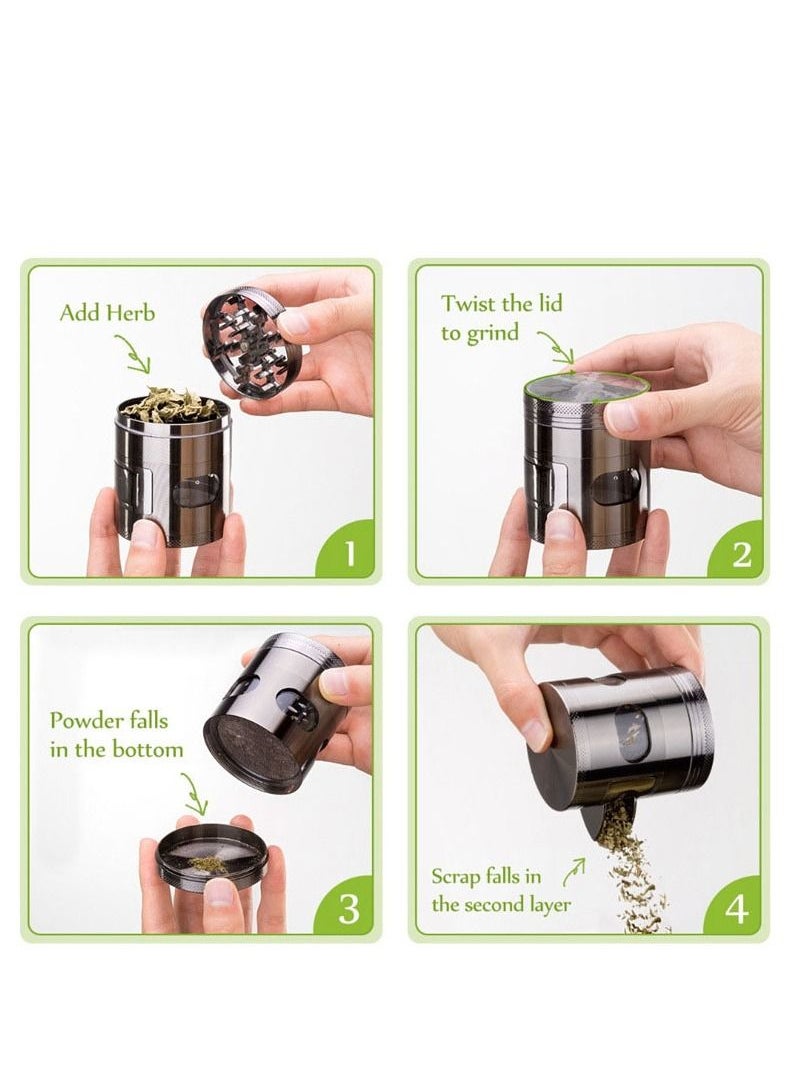 Add Herb

1

Twist the lid to grind

2

Powder falls in the bottom

3

Scrap falls in the second layer

4