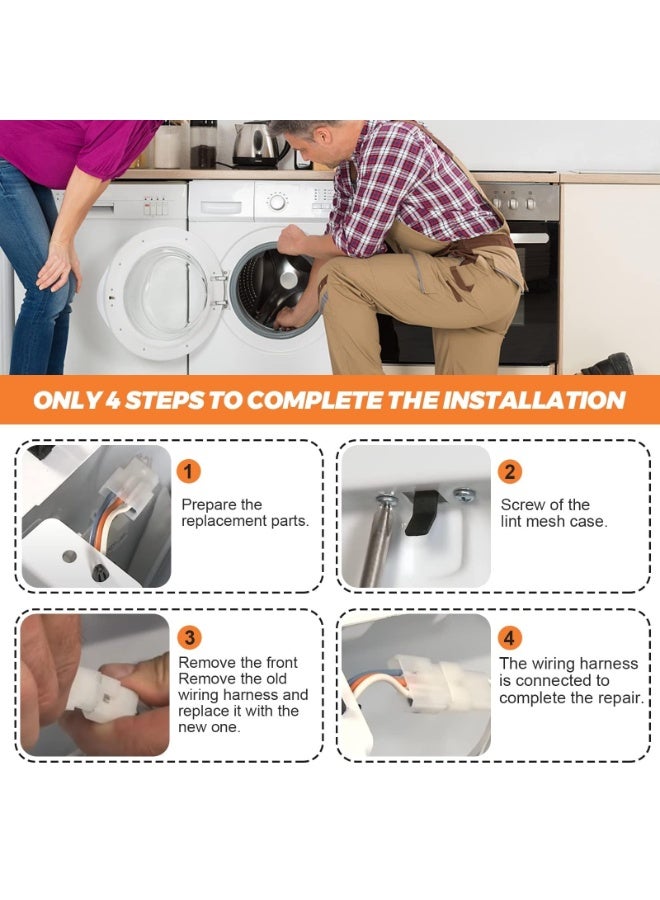 ONLY 4 STEPS TO COMPLETE THE INSTALLATION

1
Prepare the replacement parts.

2
Screw of the lint mesh case.

3
Remove the front Remove the old wiring harness and replace it with the new one.

4
The wiring harness is connected to complete the repair.