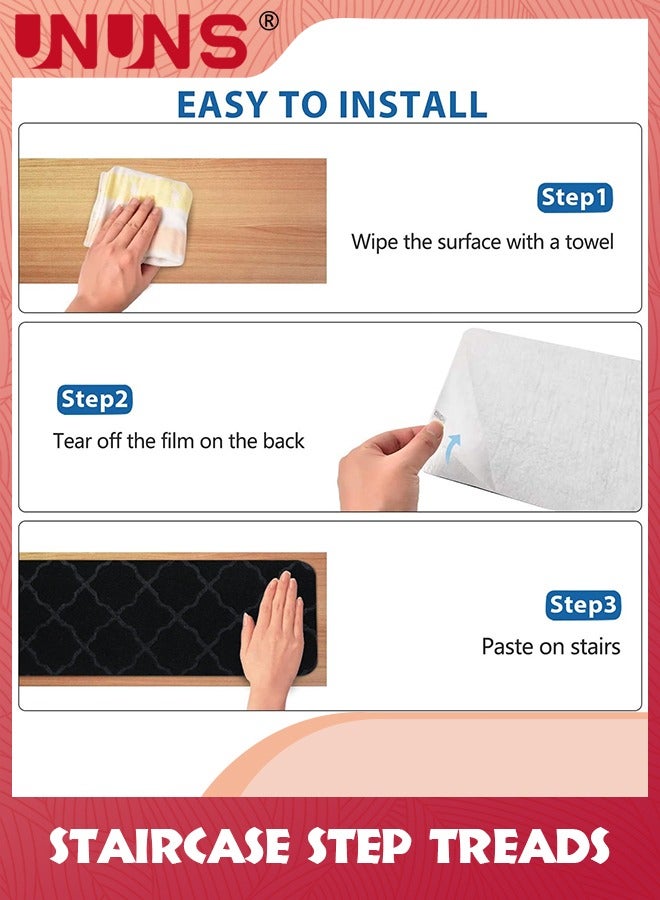 UNUNS®

EASY TO INSTALL

Step1
Wipe the surface with a towel

Step2
Tear off the film on the back

Step3
Paste on stairs

STAIRCASE STEP TREADS