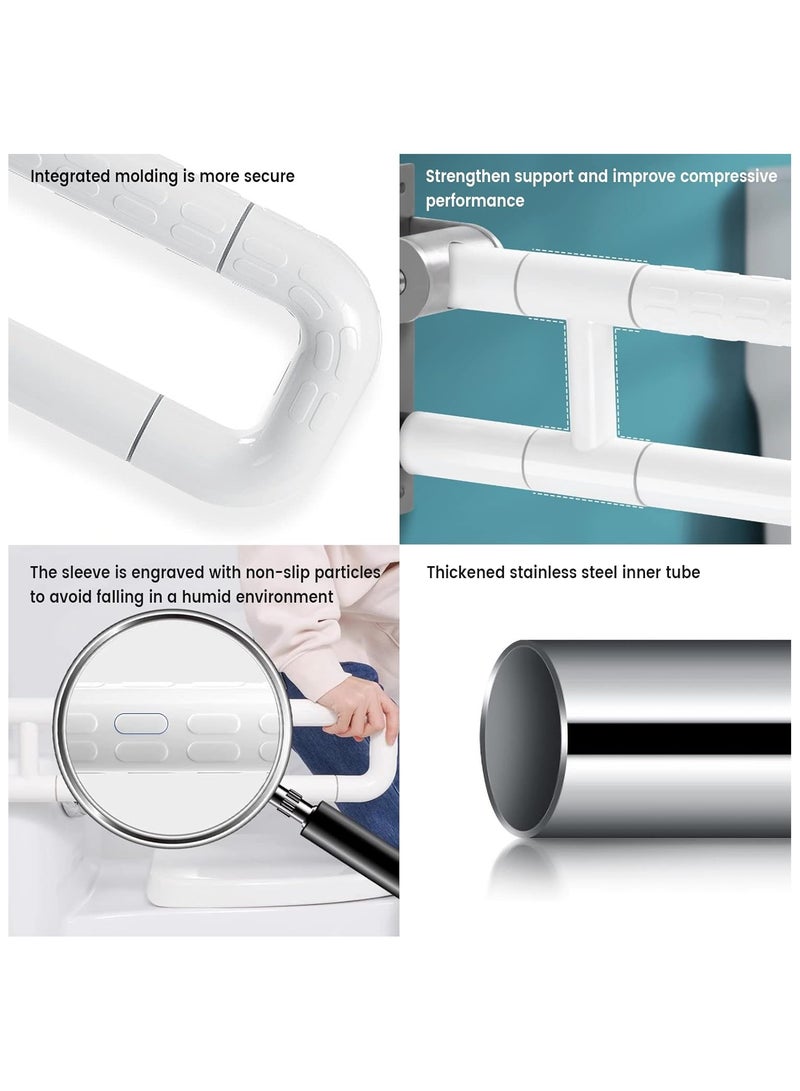 Integrated molding is more secure

Strengthen support and improve compressive performance

The sleeve is engraved with non-slip particles to avoid falling in a humid environment

Thickened stainless steel inner tube