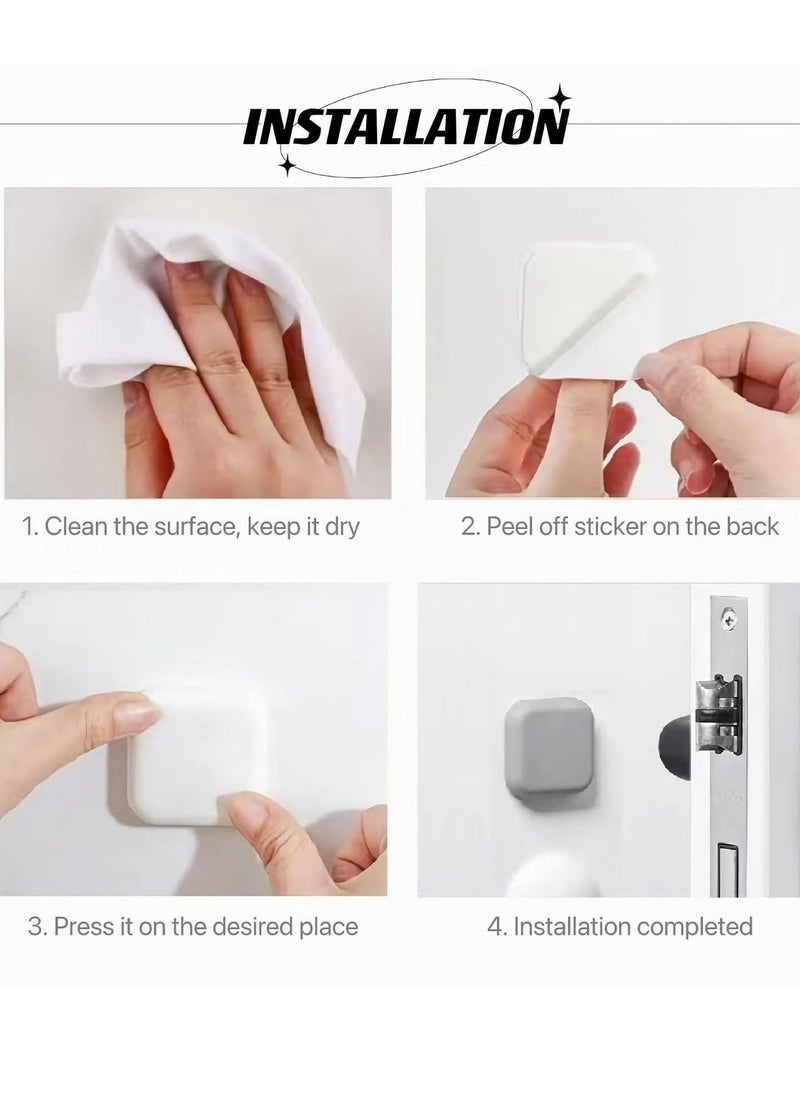 INSTALLATION

1. Clean the surface, keep it dry

2. Peel off sticker on the back

3. Press it on the desired place

4. Installation completed