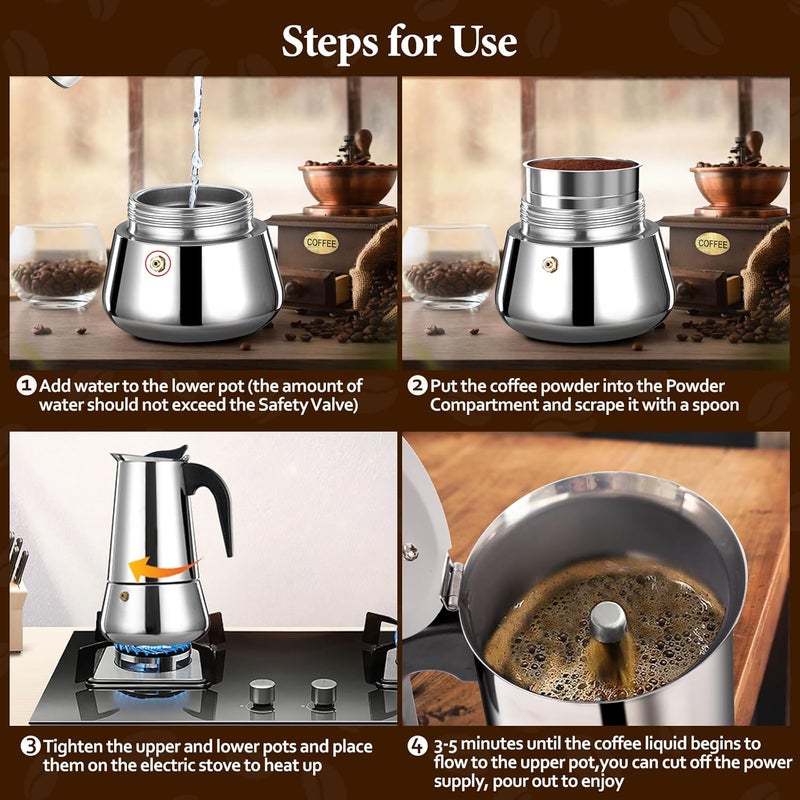 Steps for Use

COFFEE

COFFEE

1 Add water to the lower pot (the amount of water should not exceed the Safety Valve)

2 Put the coffee powder into the Powder Compartment and scrape it with a spoon

3 Tighten the upper and lower pots and place them on the electric stove to heat up

4 3-5 minutes until the coffee liquid begins to flow to the upper pot,you can cut off the power supply, pour out to enjoy