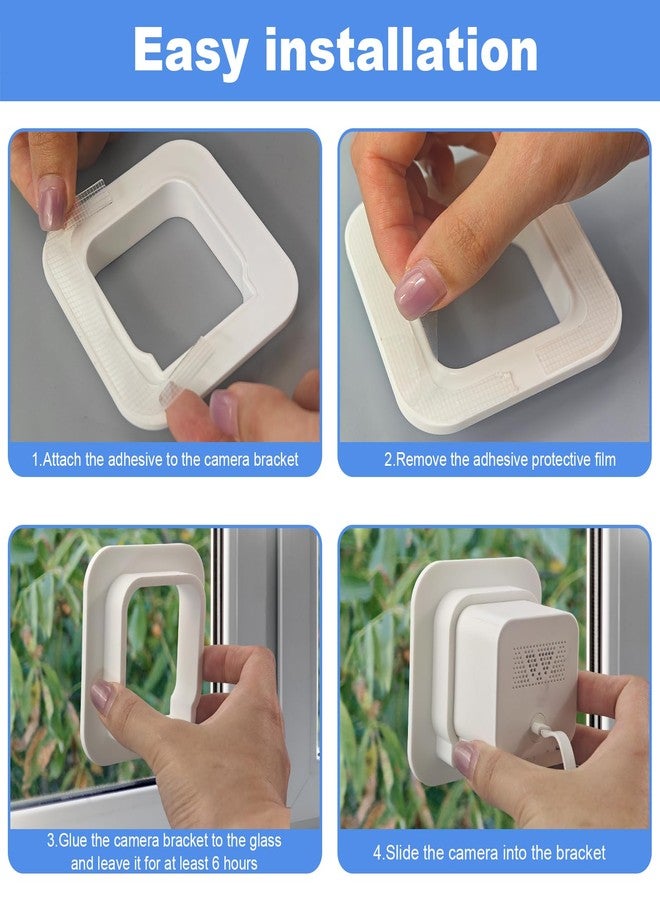 Easy installation

1.Attach the adhesive to the camera bracket

2.Remove the adhesive protective film

3.Glue the camera bracket to the glass and leave it for at least 6 hours

4.Slide the camera into the bracket