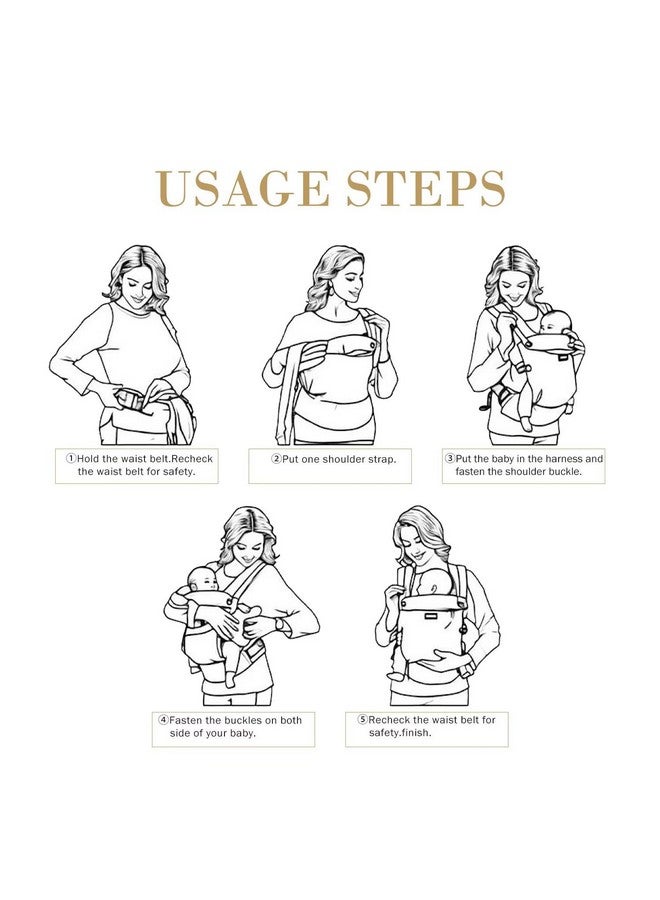 USAGE STEPS

①Hold the waist belt.Recheck the waist belt for safety.

②Put one shoulder strap.

③Put the baby in the harness and fasten the shoulder buckle.

④Fasten the buckles on both side of your baby.

⑤Recheck the waist belt for safety.finish.