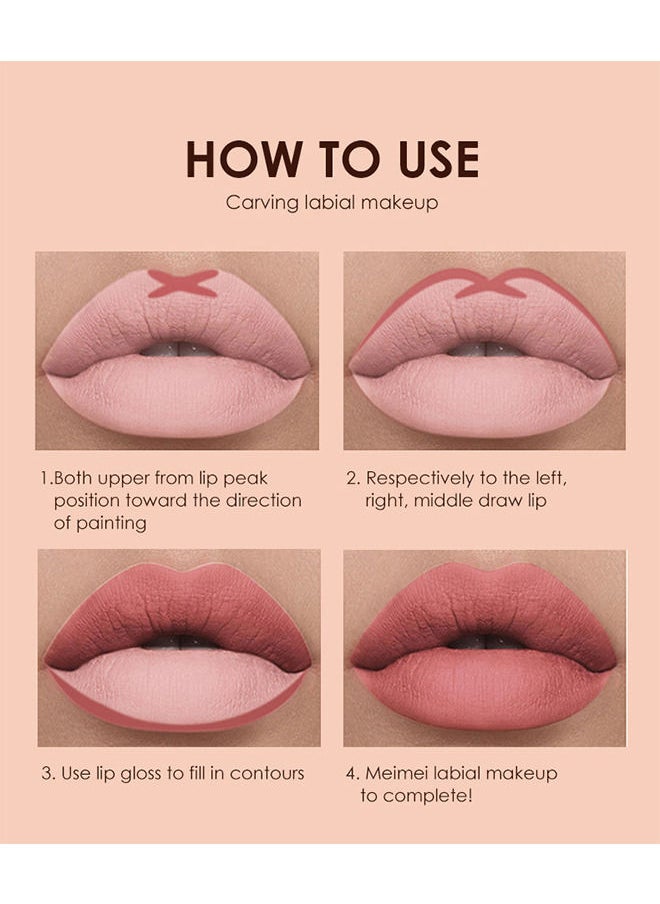 HOW TO USE
Carving labial makeup

1.Both upper from lip peak position toward the direction of painting

2. Respectively to the left, right, middle draw lip

3. Use lip gloss to fill in contours

4. Meimei labial makeup to complete!