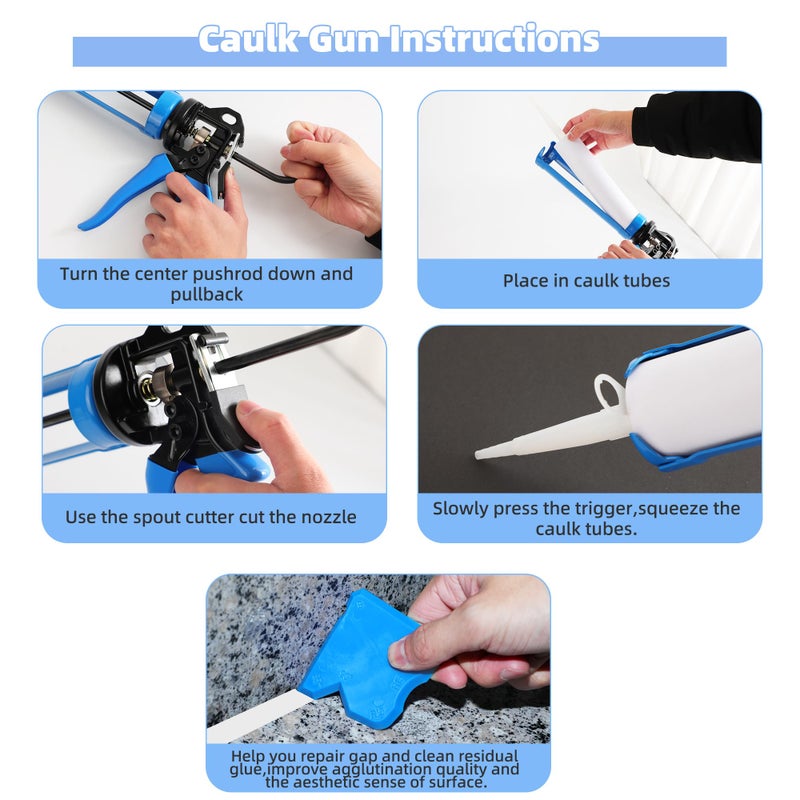 Caulk Gun Instructions

Turn the center pushrod down and pullback

Place in caulk tubes

Use the spout cutter cut the nozzle

Slowly press the trigger,squeeze the caulk tubes.

Help you repair gap and clean residual glue,improve agglutination quality and the aesthetic sense of surface.