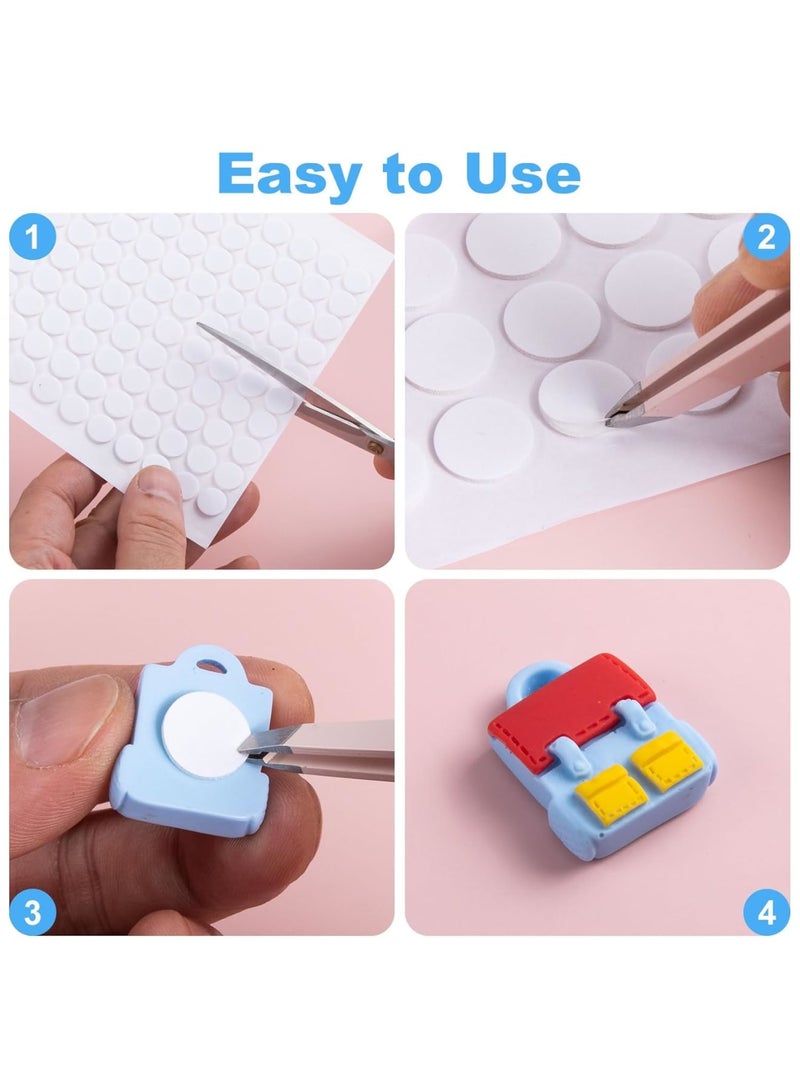 Easy to Use

1

2

3

4