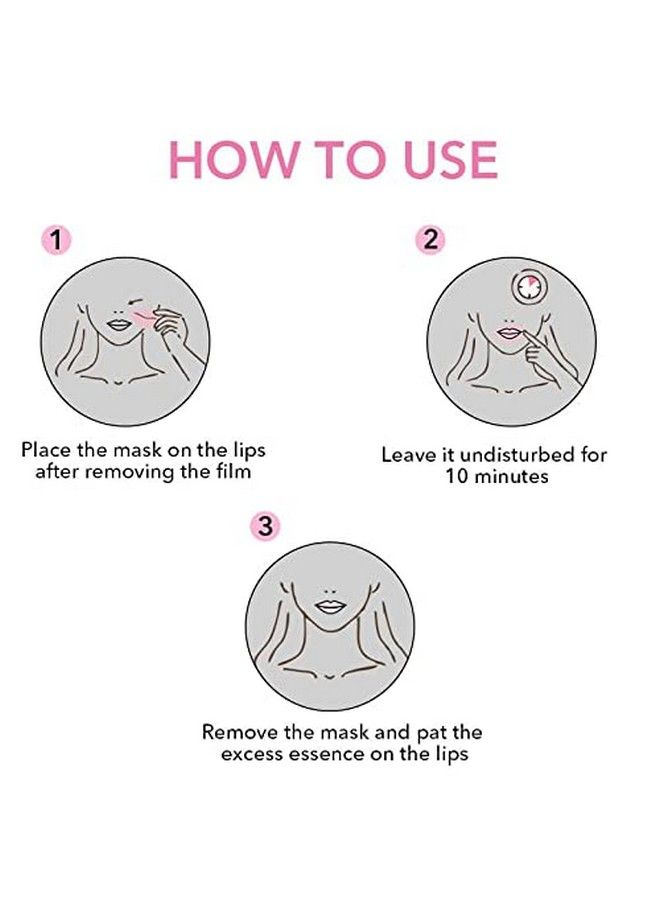 HOW TO USE

1

Place the mask on the lips after removing the film

2

Leave it undisturbed for 10 minutes

3

Remove the mask and pat the excess essence on the lips