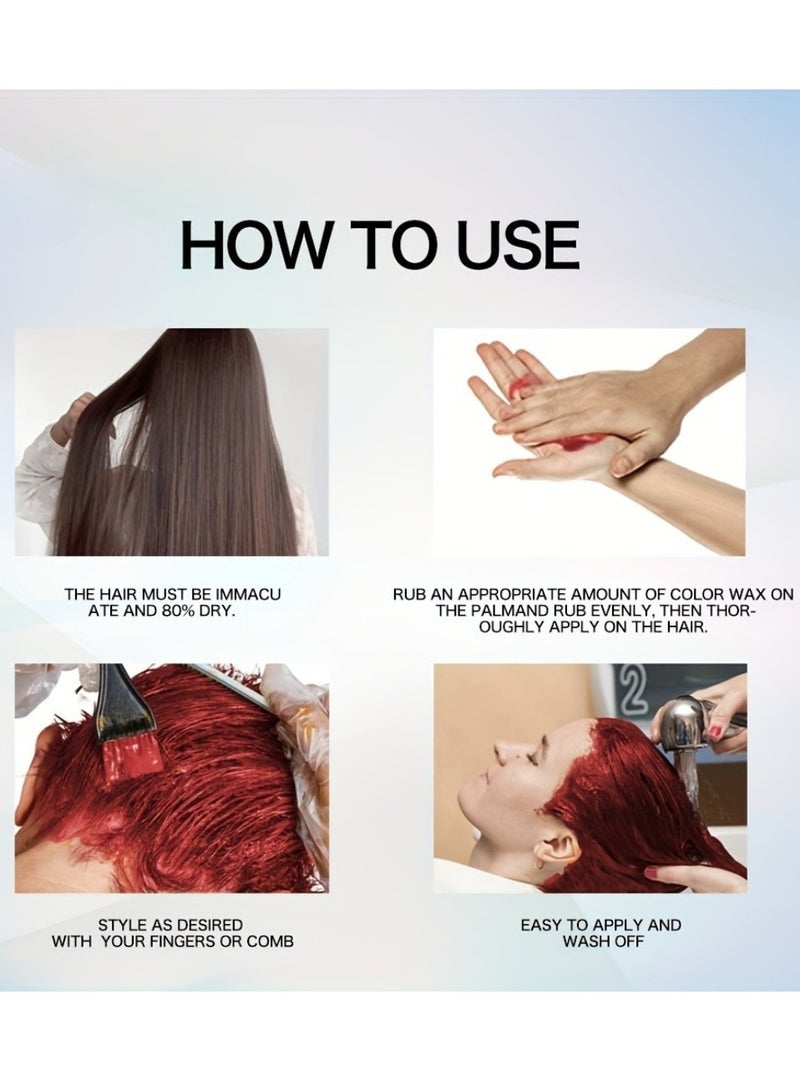 HOW TO USE

THE HAIR MUST BE IMMACU ATE AND 80% DRY.

RUB AN APPROPRIATE AMOUNT OF COLOR WAX ON THE PALMAND RUB EVENLY, THEN THOROUGHLY APPLY ON THE HAIR.

STYLE AS DESIRED WITH YOUR FINGERS OR COMB

2

EASY TO APPLY AND WASH OFF