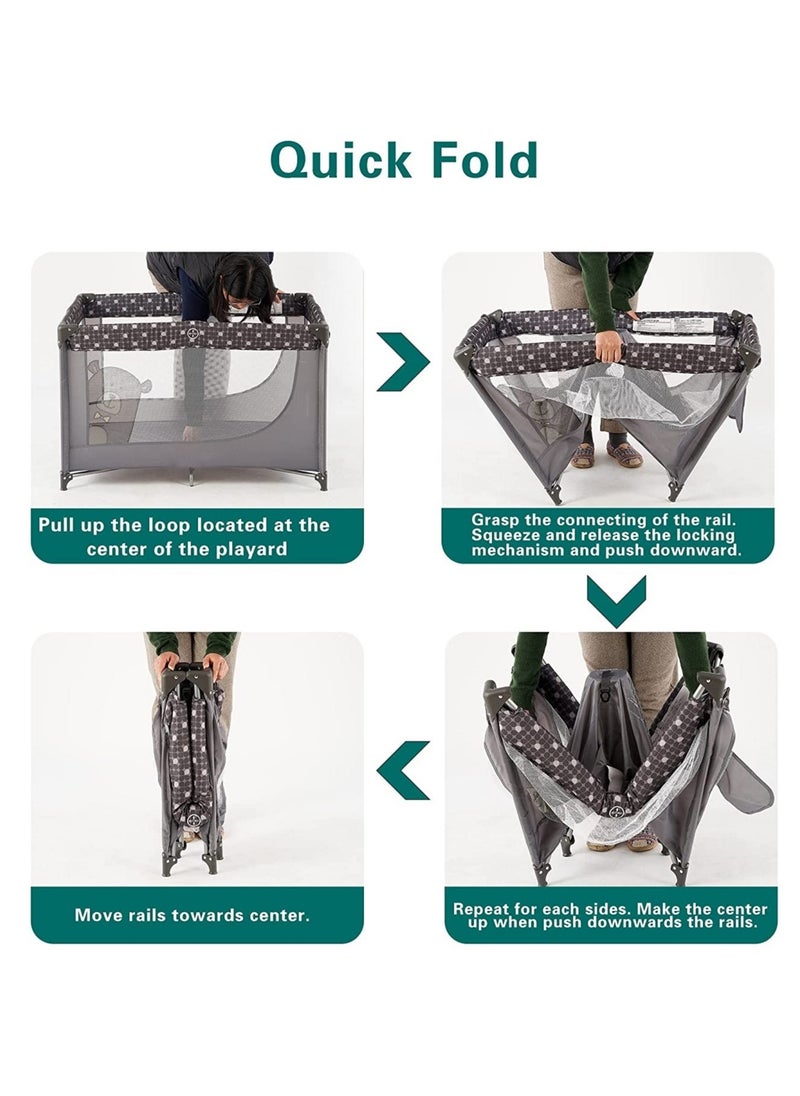 Quick Fold

Pull up the loop located at the center of the playard

Grasp the connecting of the rail. Squeeze and release the locking mechanism and push downward.

Repeat for each sides. Make the center up when push downwards the rails.

Move rails towards center.