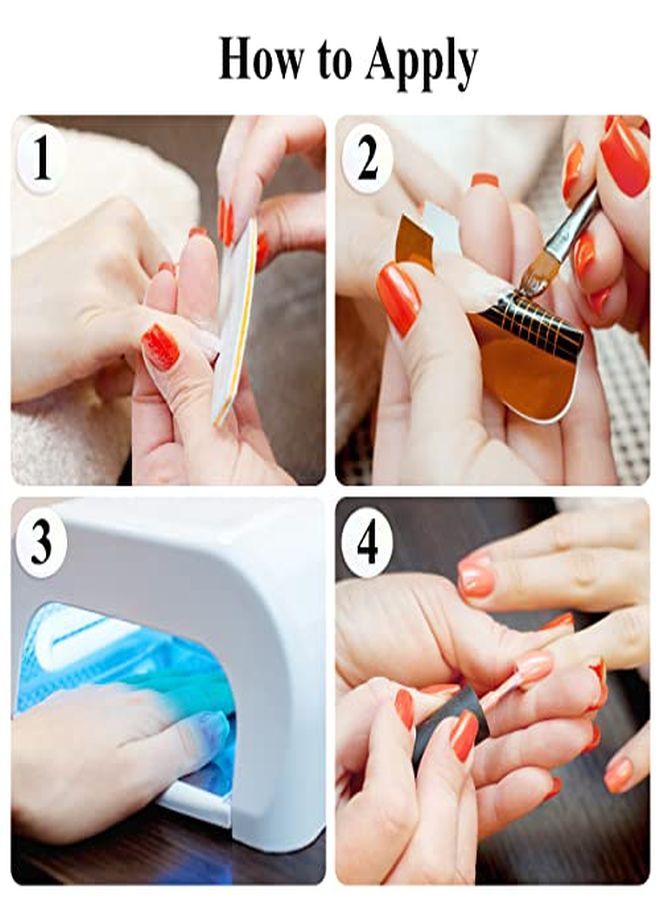 How to Apply

1

2

3

4