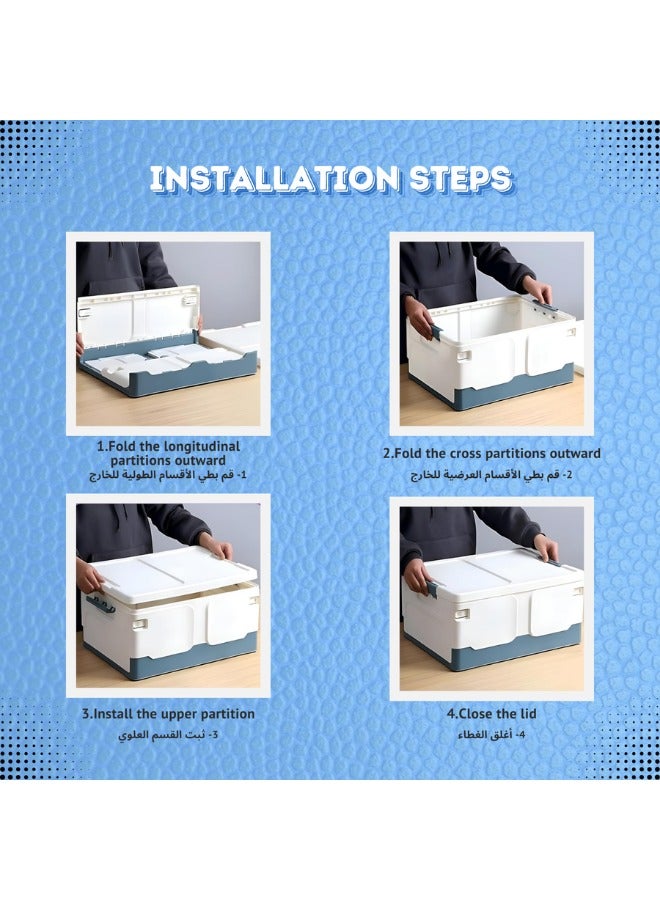 INSTALLATION STEPS

1.Fold the longitudinal partitions outward
1- قم بطي الأقسام الطولية للخارج

2.Fold the cross partitions outward
2- قم بطي الأقسام العرضية للخارج

3.Install the upper partition
3- ثبت القسم العلوي

4.Close the lid
4- أغلق الغطاء