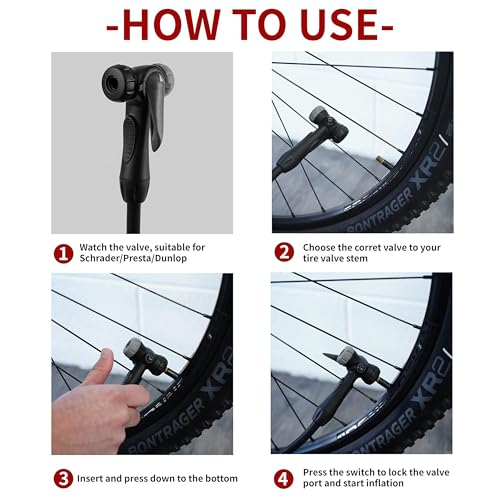 -HOW TO USE-

BONTRAGER XR2

1 Watch the valve, suitable for Schrader/Presta/Dunlop

2 Choose the corret valve to your tire valve stem

BONTRAGER XR2

BONTRAGER XR2

3 Insert and press down to the bottom

4 Press the switch to lock the valve port and start inflation