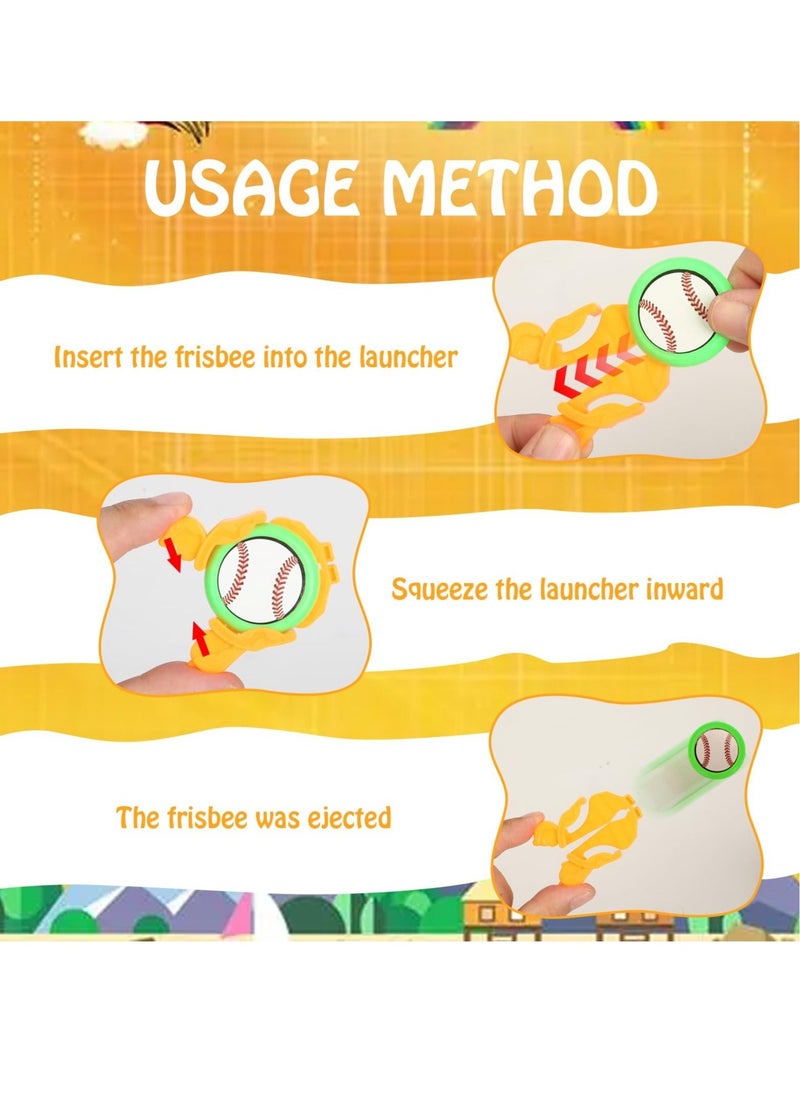 USAGE METHOD

Insert the frisbee into the launcher

Squeeze the launcher inward

The frisbee was ejected