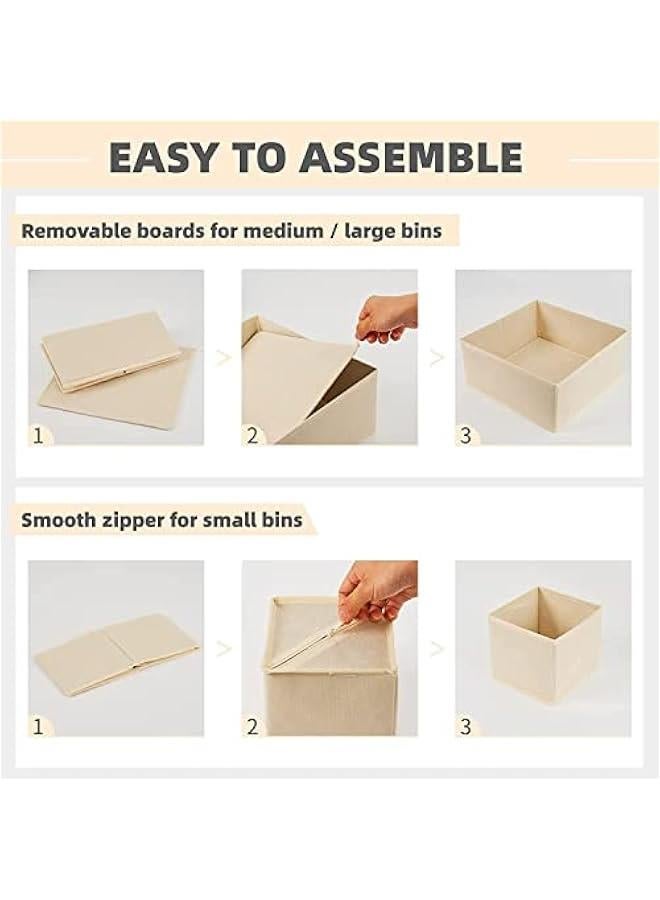 EASY TO ASSEMBLE

Removable boards for medium / large bins

1

>

2

>

3

Smooth zipper for small bins

1

>

2

>

3