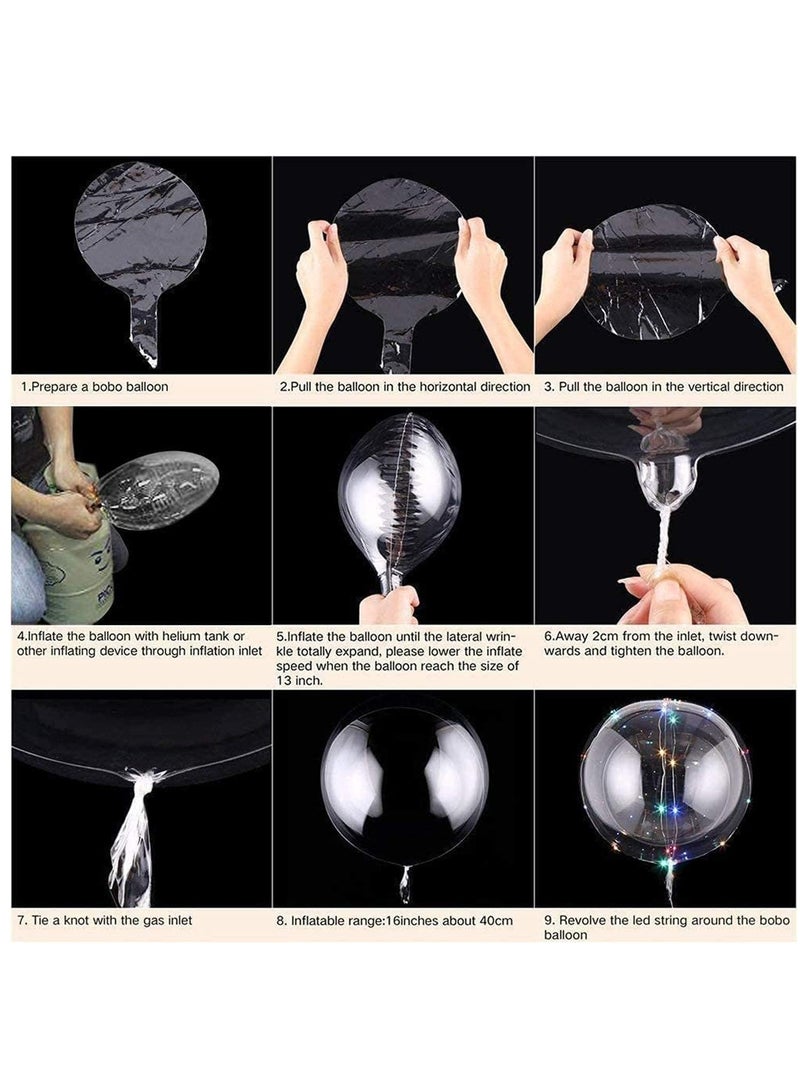 1.Prepare a bobo balloon

2.Pull the balloon in the horizontal direction

3. Pull the balloon in the vertical direction

4.Inflate the balloon with helium tank or other inflating device through inflation inlet

5.Inflate the balloon until the lateral wrinkle totally expand, please lower the inflate speed when the balloon reach the size of 13 inch.

6.Away 2cm from the inlet, twist downwards and tighten the balloon.

7. Tie a knot with the gas inlet

8. Inflatable range:16inches about 40cm

9. Revolve the led string around the bobo balloon