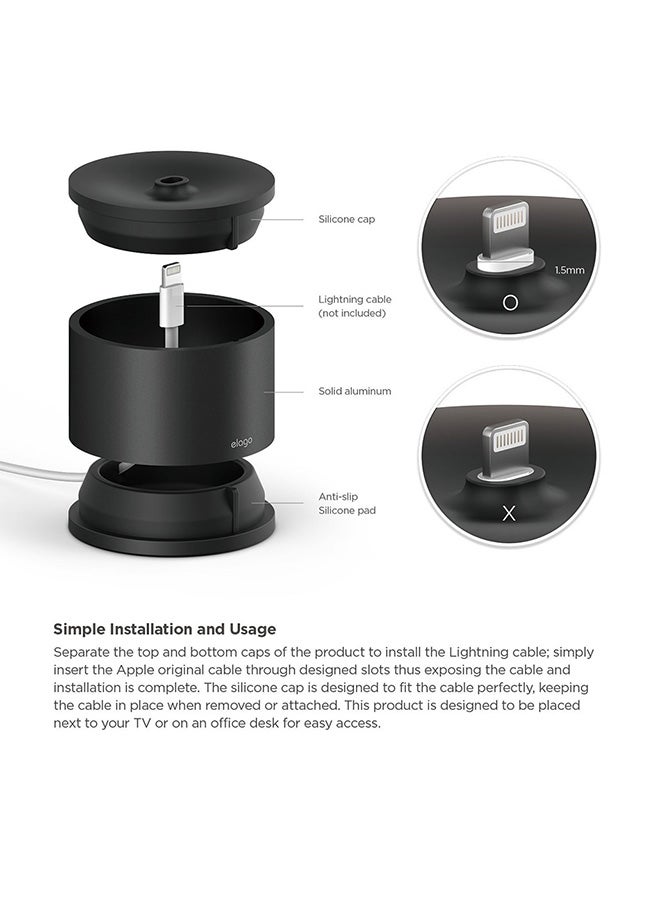 Silicone cap

Lightning cable
(not included)

Solid aluminum

elago

Anti-slip
Silicone pad

1.5mm

O

X

Simple Installation and Usage

Separate the top and bottom caps of the product to install the Lightning cable; simply insert the Apple original cable through designed slots thus exposing the cable and installation is complete. The silicone cap is designed to fit the cable perfectly, keeping the cable in place when removed or attached. This product is designed to be placed next to your TV or on an office desk for easy access.