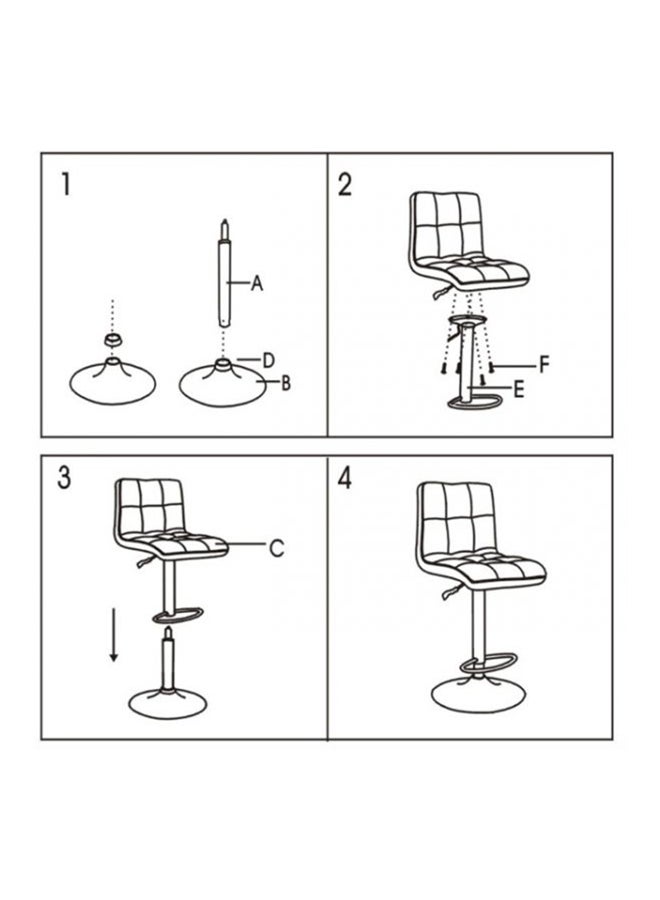 1

A

D

B

2

F

E

3

C

4