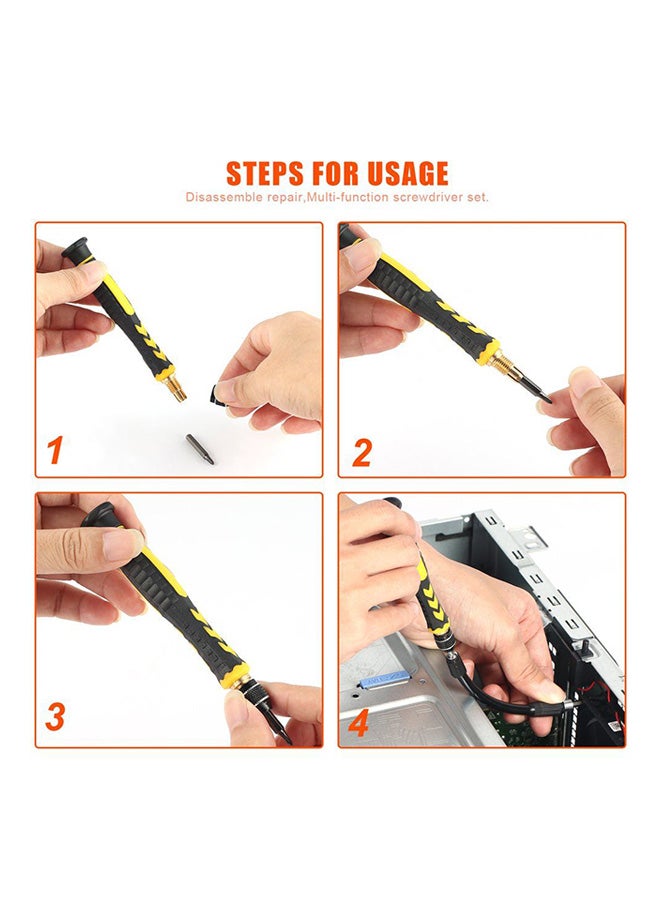 STEPS FOR USAGE
Disassemble repair,Multi-function screwdriver set.

1

2

3

4