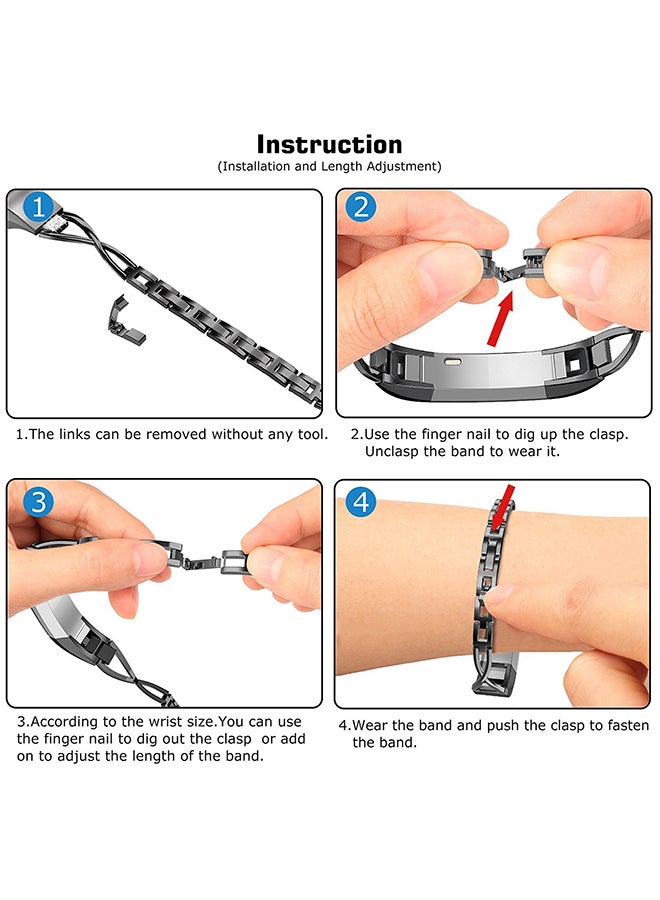 Instruction
(Installation and Length Adjustment)

1

2

1.The links can be removed without any tool.

2.Use the finger nail to dig up the clasp. Unclasp the band to wear it.

3

4

3.According to the wrist size.You can use the finger nail to dig out the clasp or add on to adjust the length of the band.

4.Wear the band and push the clasp to fasten the band.