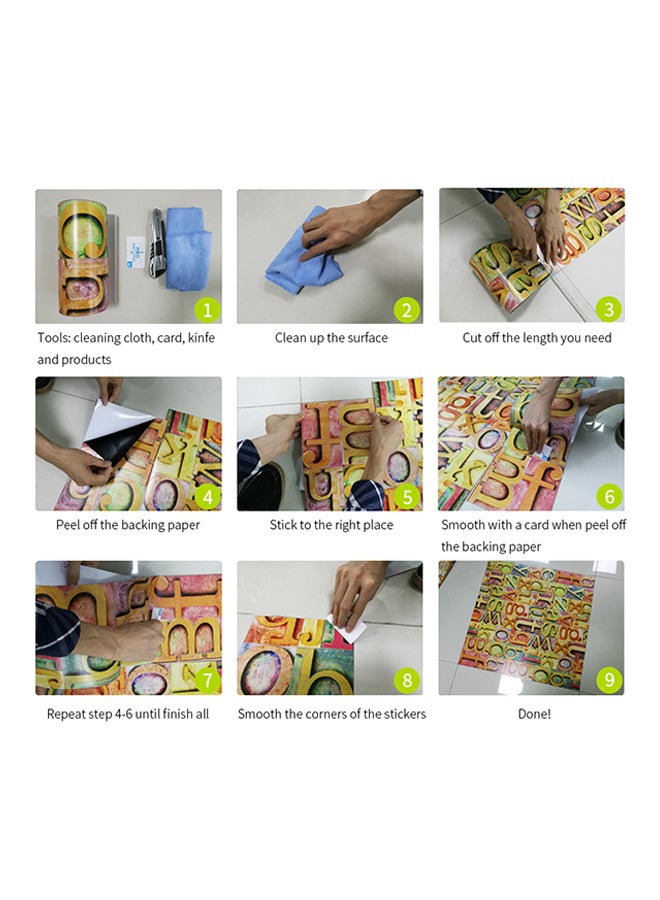 1
Tools: cleaning cloth, card, kinfe and products

2
Clean up the surface

3
Cut off the length you need

4
Peel off the backing paper

5
Stick to the right place

6
Smooth with a card when peel off the backing paper

7
Repeat step 4-6 until finish all

8
Smooth the corners of the stickers

9
Done!