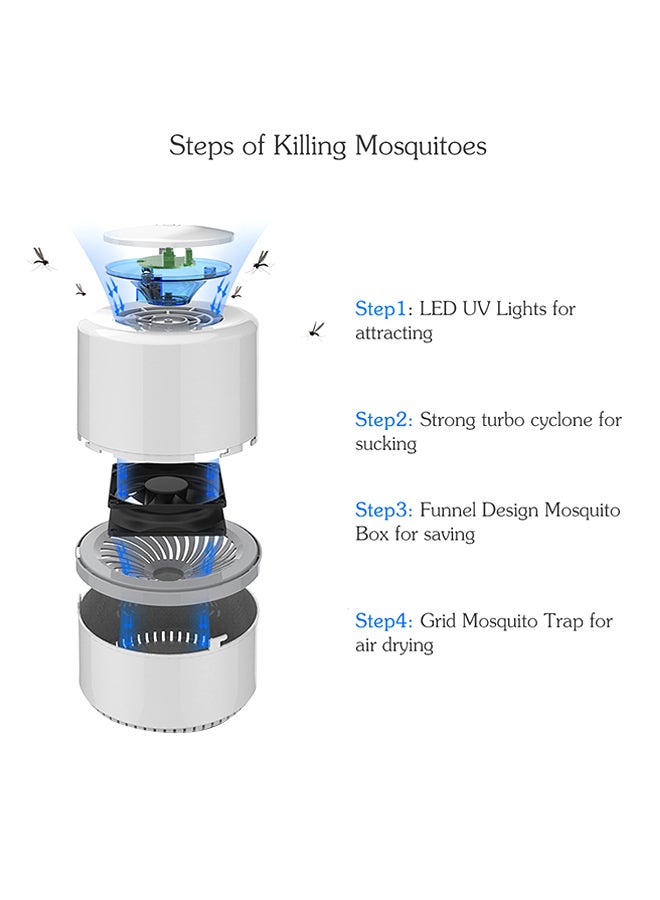 Steps of Killing Mosquitoes

Step1: LED UV Lights for attracting

Step2: Strong turbo cyclone for sucking

Step3: Funnel Design Mosquito Box for saving

Step4: Grid Mosquito Trap for air drying