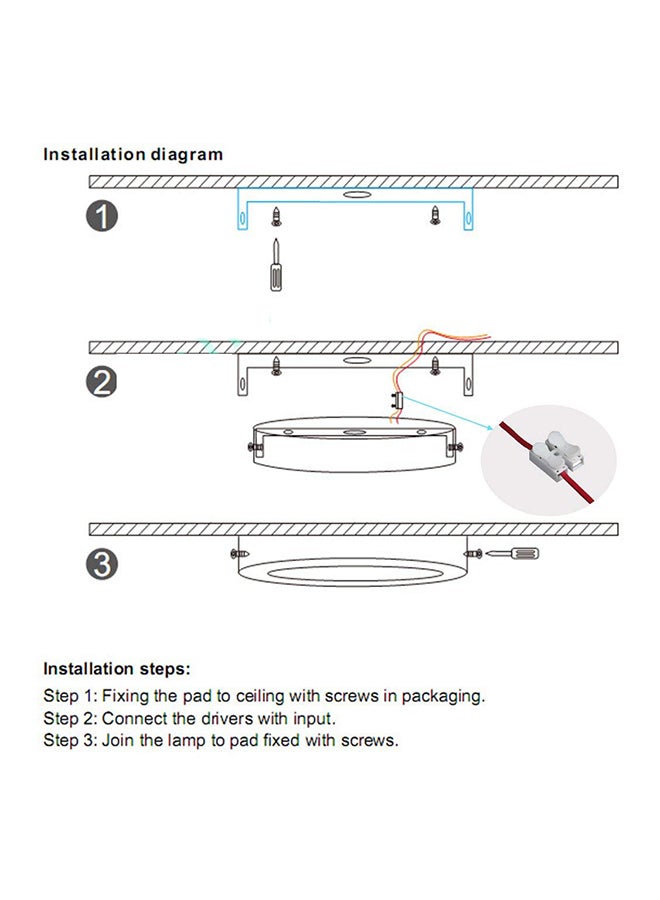 Installation diagram

1

2

3

Installation steps:

Step 1: Fixing the pad to ceiling with screws in packaging.
Step 2: Connect the drivers with input.
Step 3: Join the lamp to pad fixed with screws.