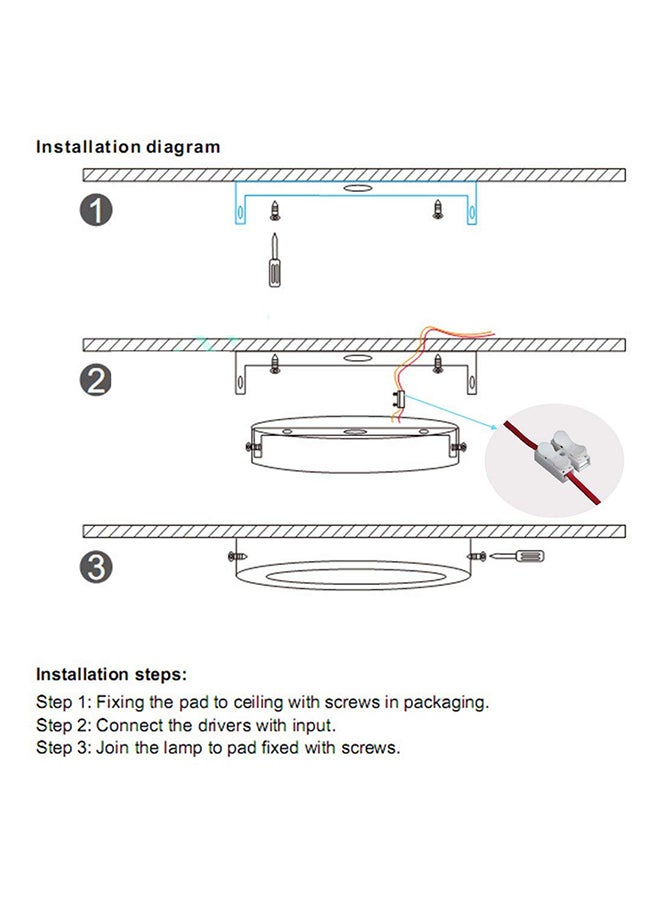 Installation diagram

1

2

3

Installation steps:

Step 1: Fixing the pad to ceiling with screws in packaging.
Step 2: Connect the drivers with input.
Step 3: Join the lamp to pad fixed with screws.