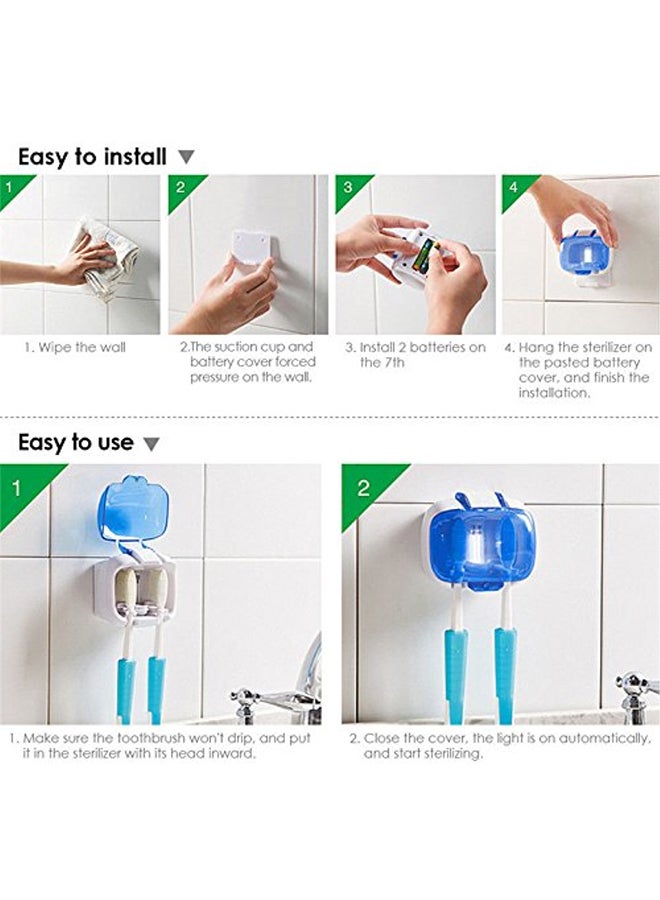 Easy to install ▼

1

2

3

4

1. Wipe the wall

2.The suction cup and battery cover forced pressure on the wall.

3. Install 2 batteries on the 7th

4. Hang the sterilizer on the pasted battery cover, and finish the installation.

Easy to use ▼

1

2

1. Make sure the toothbrush won't drip, and put it in the sterilizer with its head inward.

2. Close the cover, the light is on automatically, and start sterilizing.