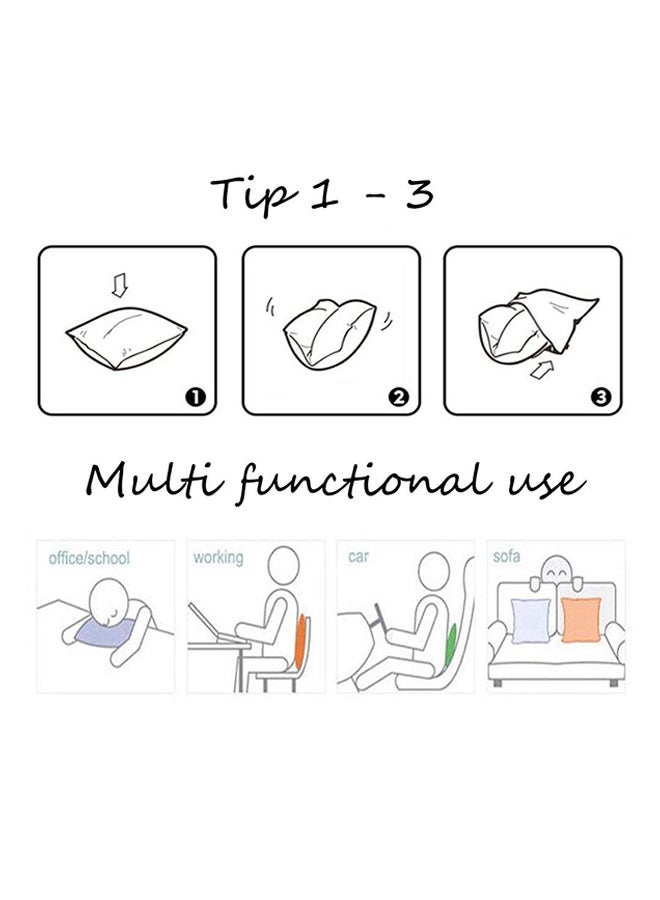 Tip 1 - 3

1

2

3

Multi functional use

office/school

working

car

sofa