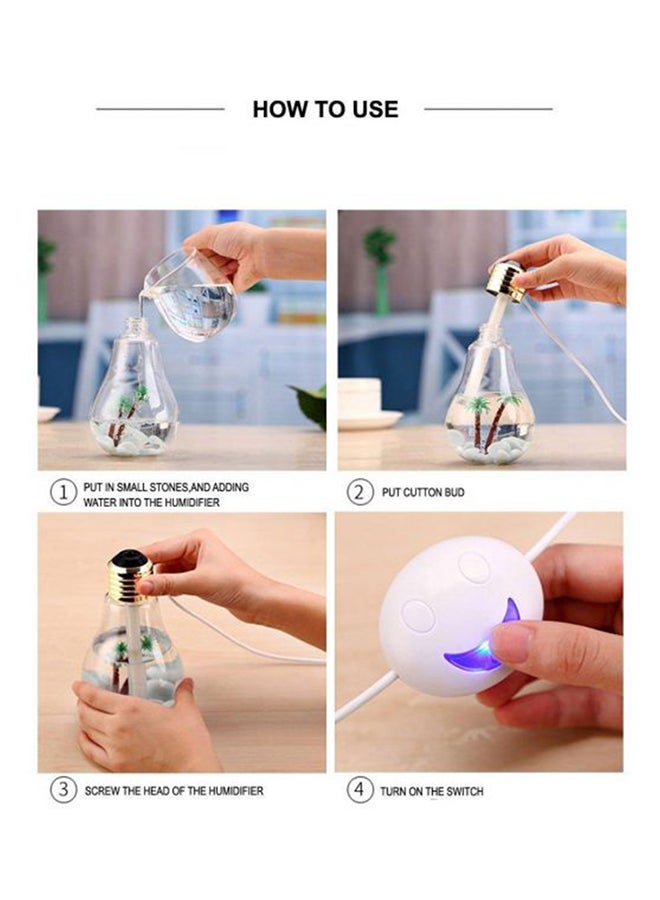 HOW TO USE

1 PUT IN SMALL STONES,AND ADDING WATER INTO THE HUMIDIFIER

2 PUT CUTTON BUD

3 SCREW THE HEAD OF THE HUMIDIFIER

4 TURN ON THE SWITCH