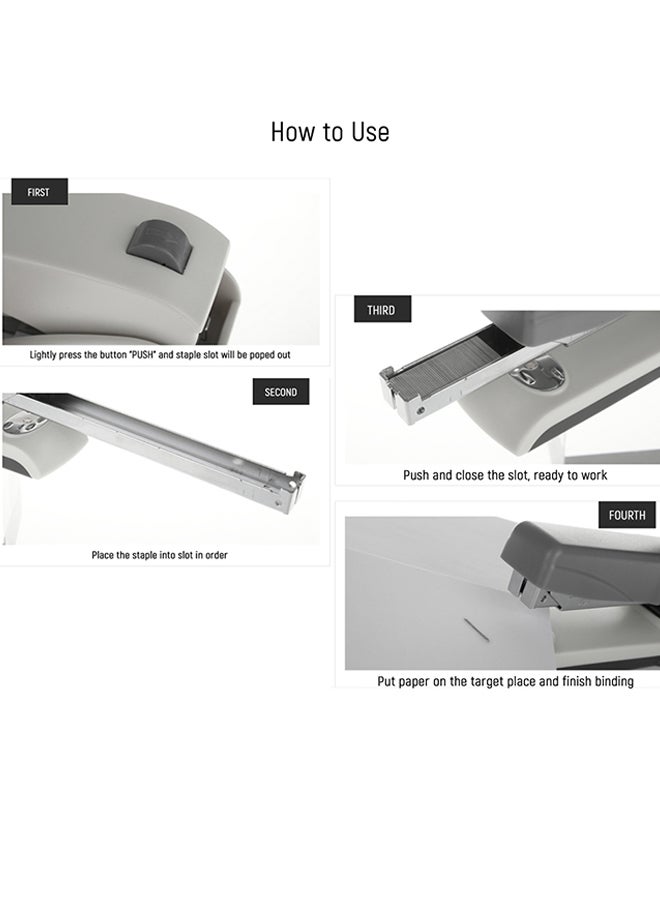 How to Use

FIRST

Lightly press the button "PUSH" and staple slot will be poped out

SECOND

Place the staple into slot in order

THIRD

Push and close the slot, ready to work

FOURTH

Put paper on the target place and finish binding