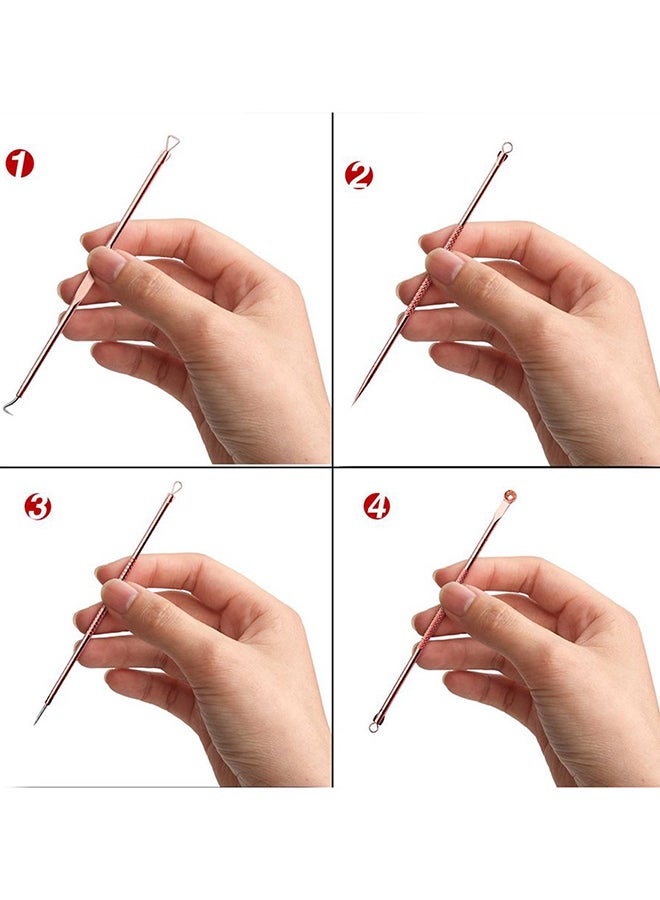 1

2

3

4