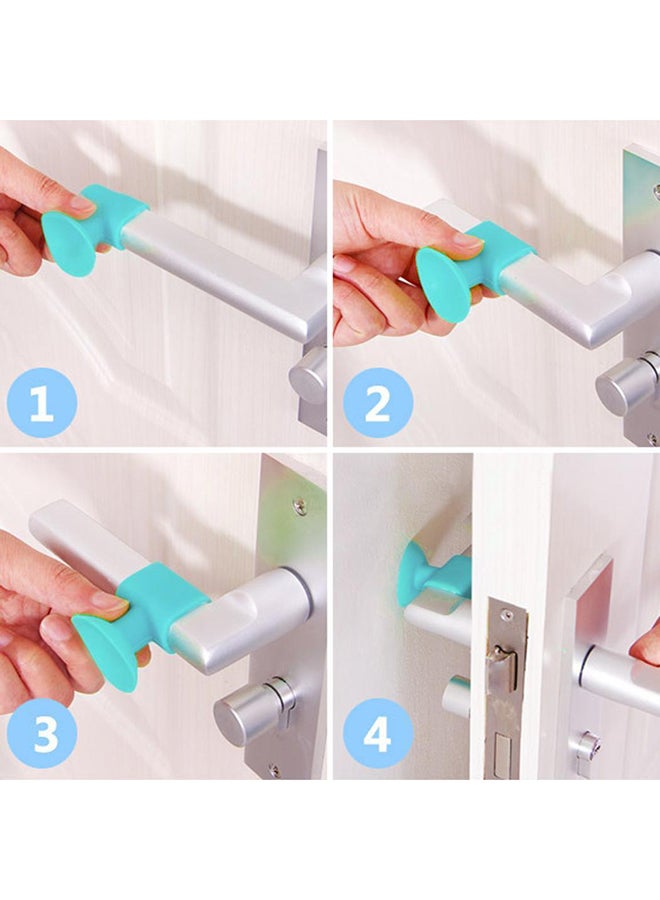 1

2

3

4