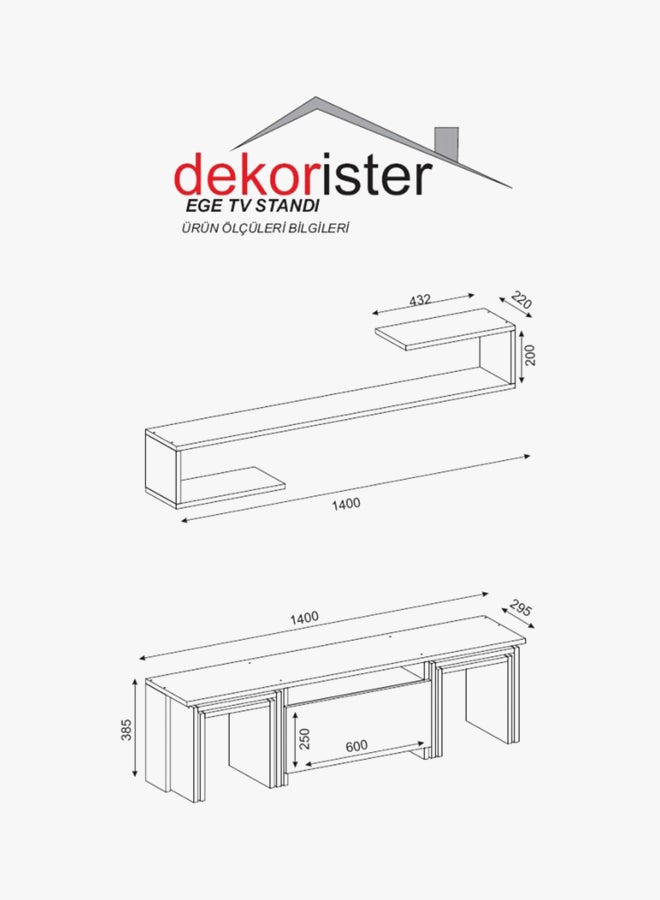 dekorister
EGE TV STANDI
ÜRÜN ÖLÇÜLERİ BİLGİLERİ

432
220
200
1400

1400
295
385
250
600