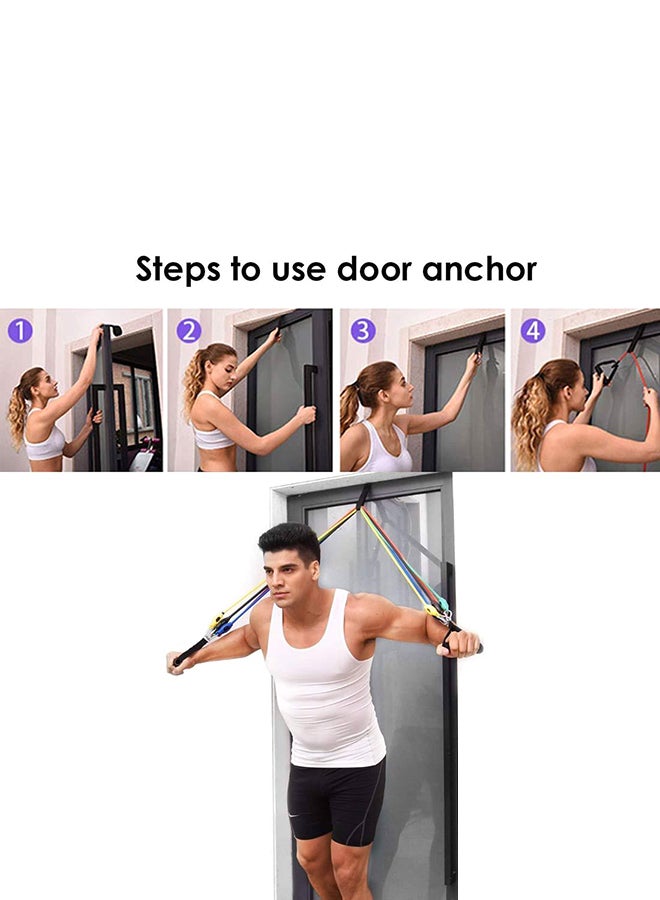 Steps to use door anchor

1

2

3

4