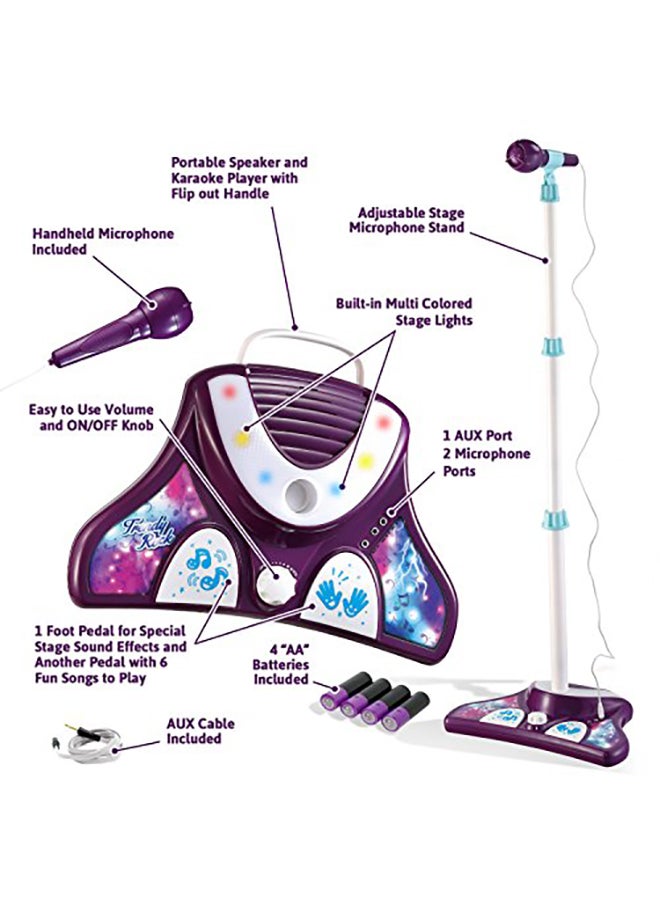 Portable Speaker and Karaoke Player with Flip out Handle

Handheld Microphone Included

Adjustable Stage Microphone Stand

Built-in Multi Colored Stage Lights

Easy to Use Volume and ON/OFF Knob

1 AUX Port
2 Microphone Ports

Trendy Rock

1 Foot Pedal for Special Stage Sound Effects and Another Pedal with 6 Fun Songs to Play

4 "AA" Batteries Included

AUX Cable Included