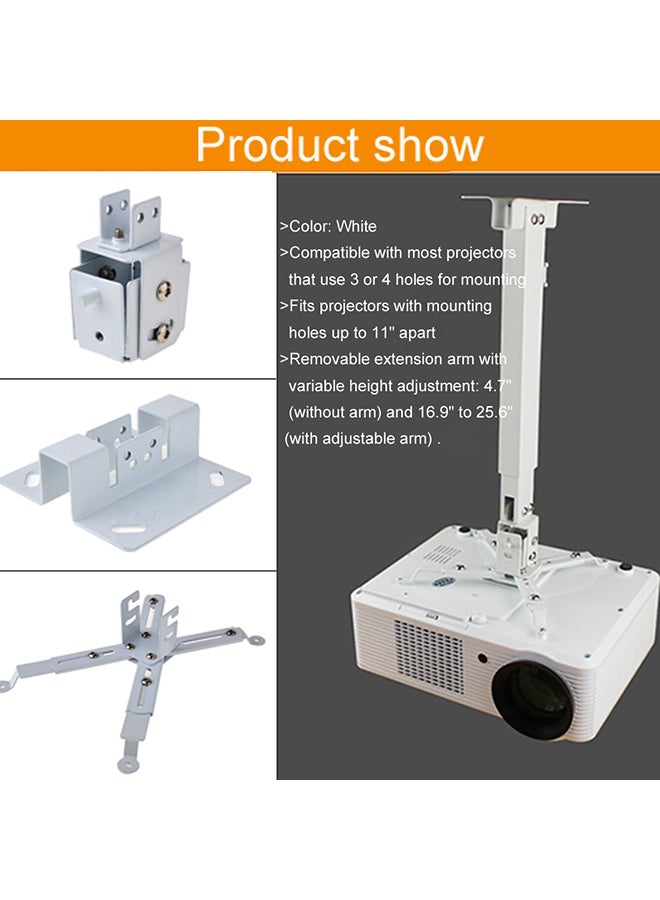 Product show

>Color: White

>Compatible with most projectors that use 3 or 4 holes for mounting

>Fits projectors with mounting holes up to 11" apart

>Removable extension arm with variable height adjustment: 4.7" (without arm) and 16.9" to 25.6" (with adjustable arm) .